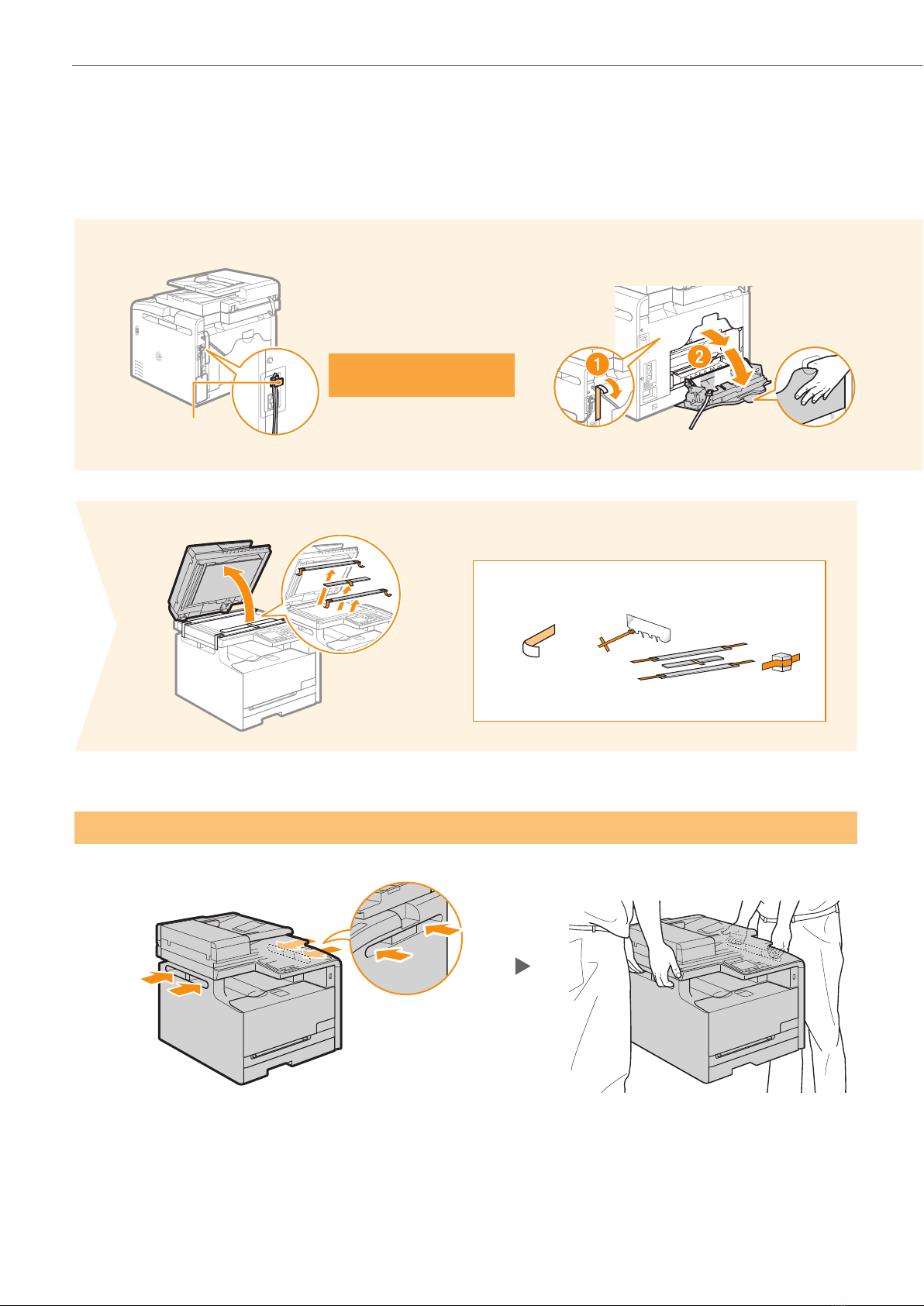 1

2