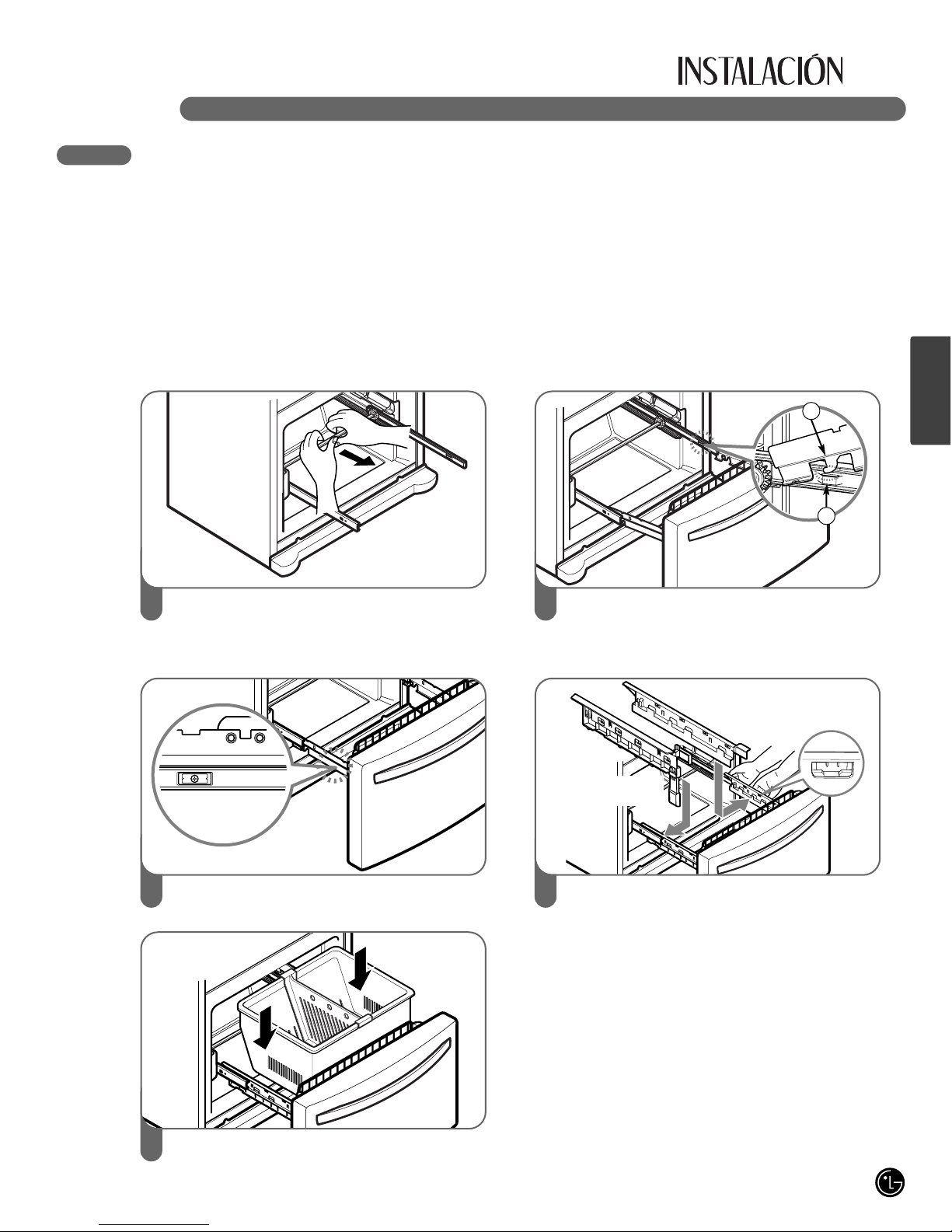 INSTALACIÓN