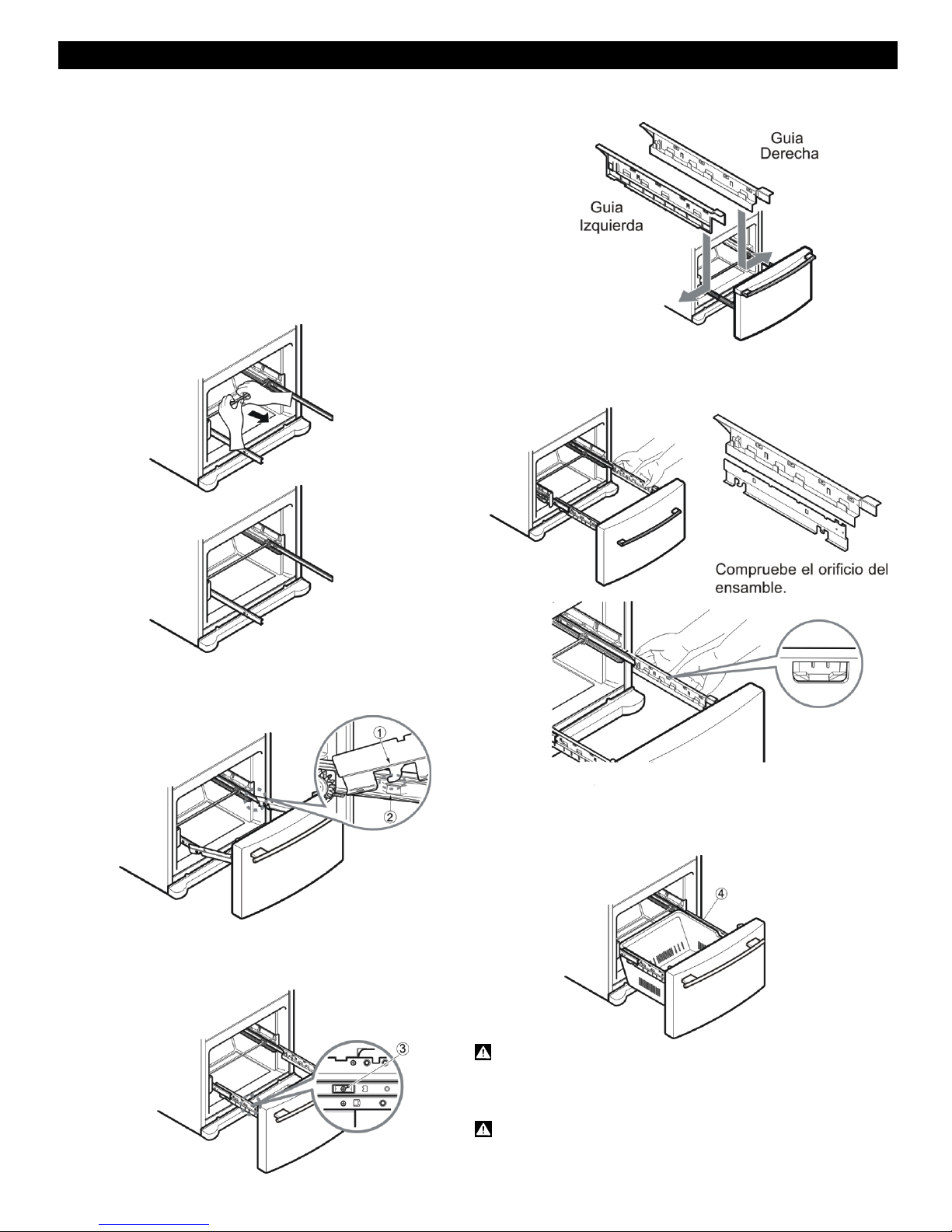 Guia Derecha

Guia Izquierda

Compruebe el orificio del ensamble.

①

②

③

④