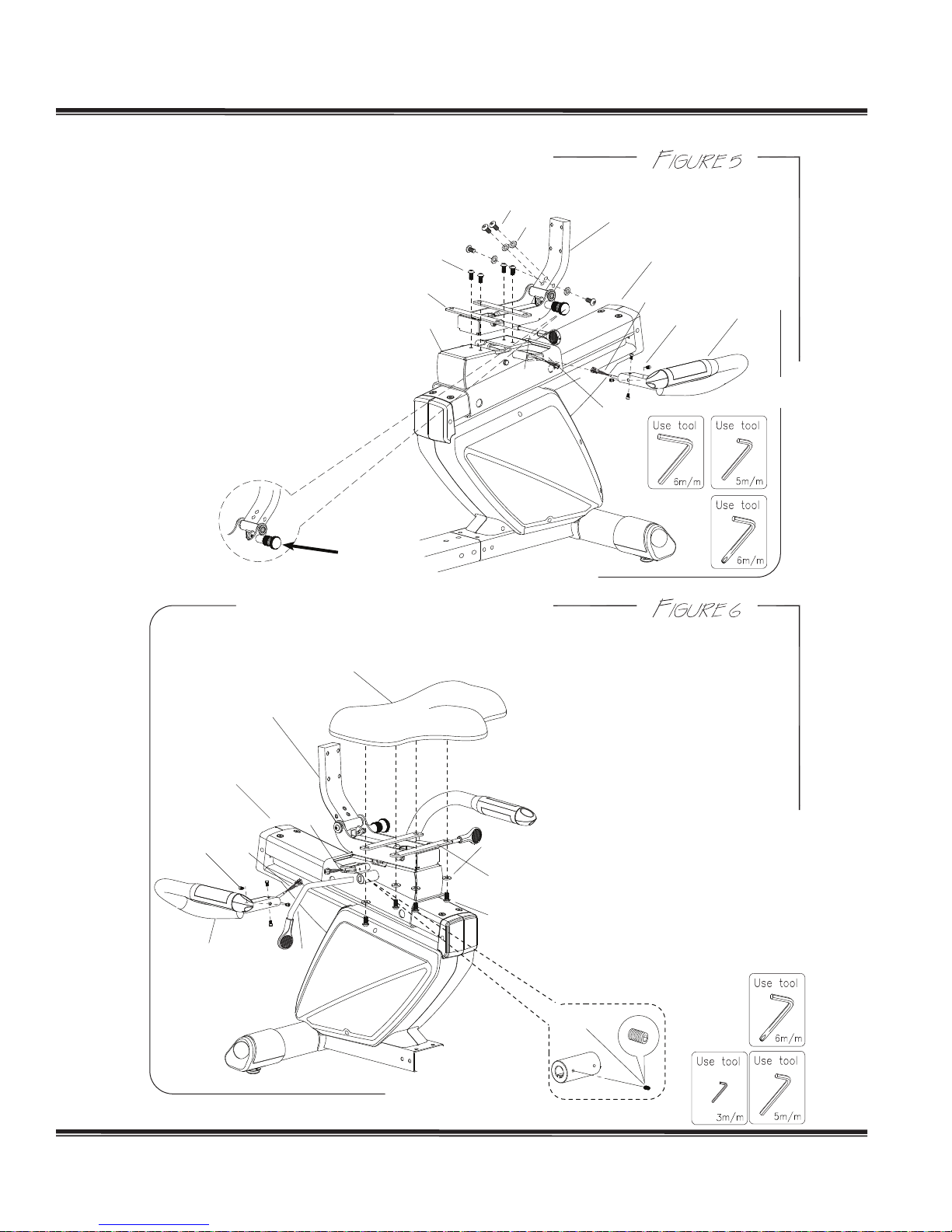 FIGURE 5

Use tool
6m/m

Use tool
5m/m

Use tool
6m/m

FIGURE 6

Use tool
6m/m

Use tool
3m/m

Use tool
5m/m