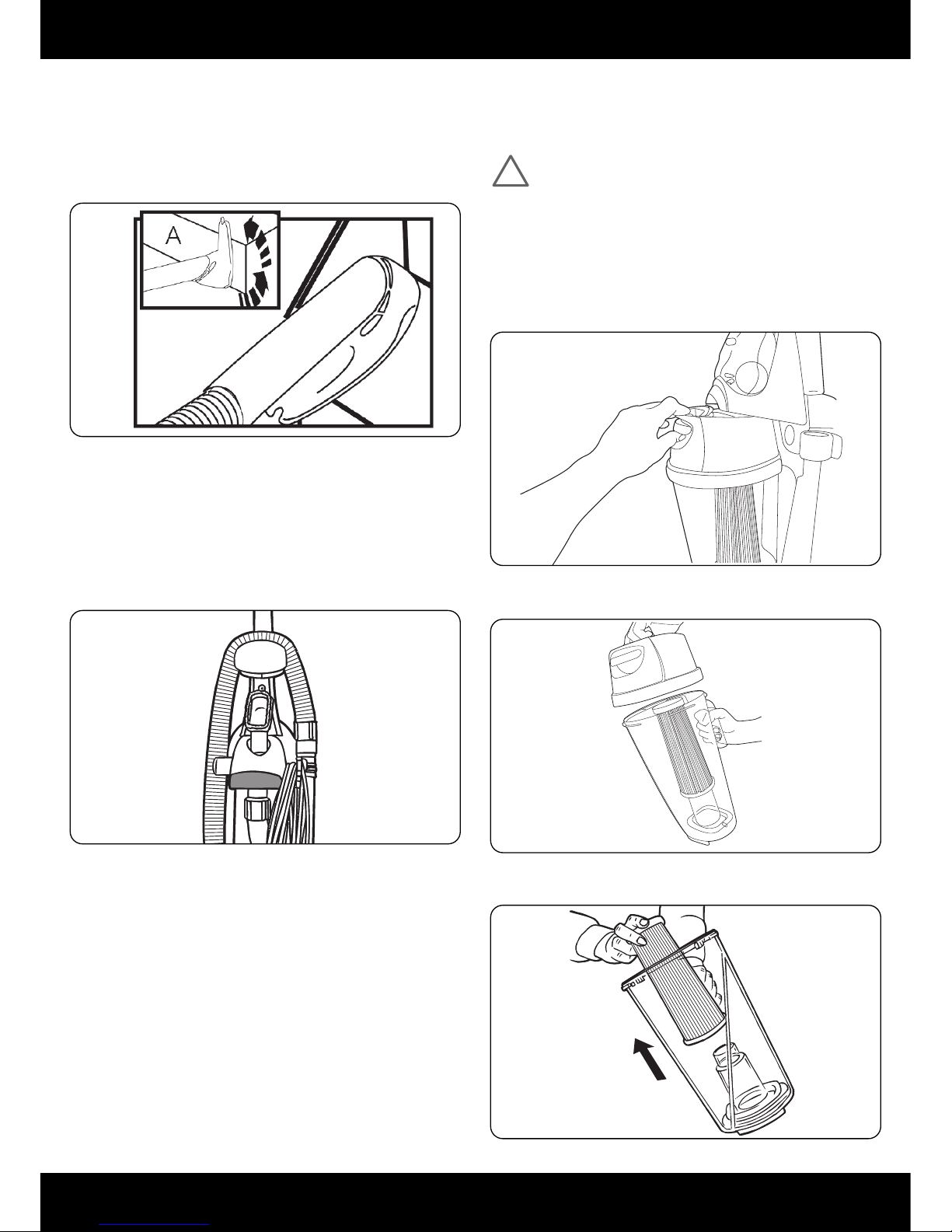 A