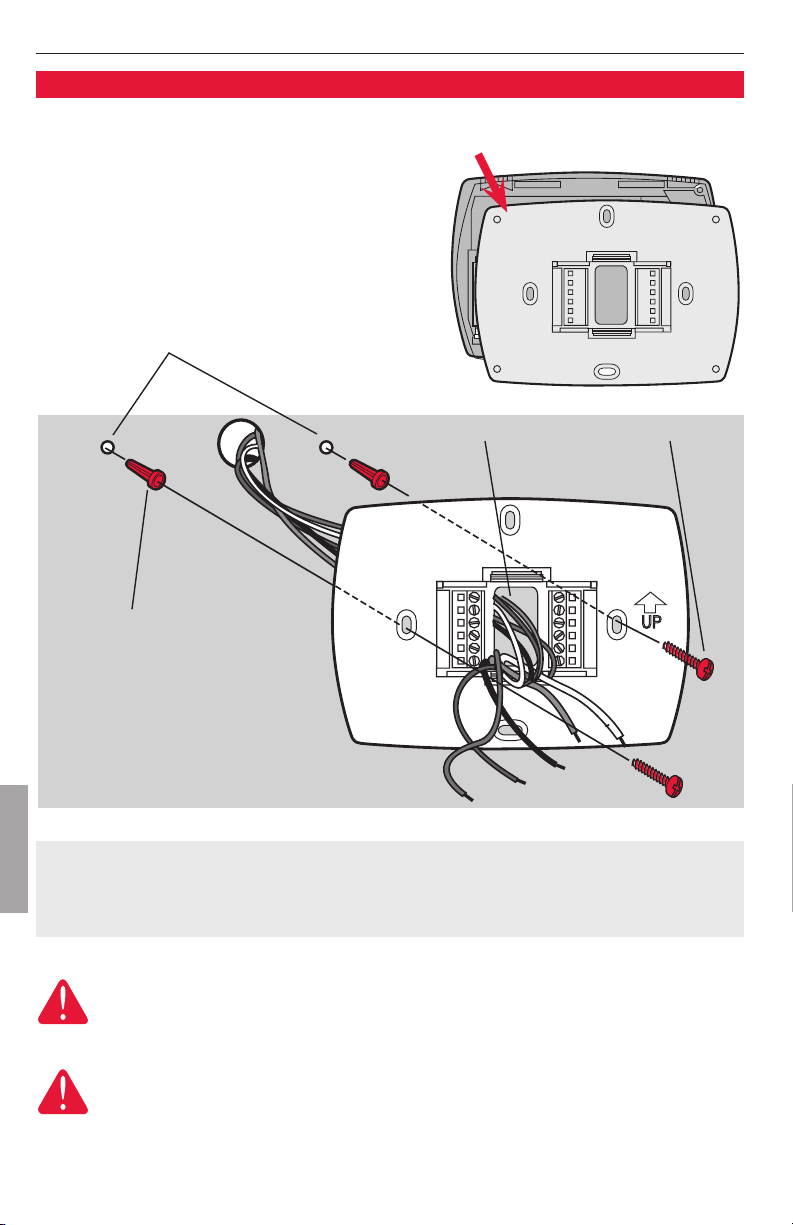 UP