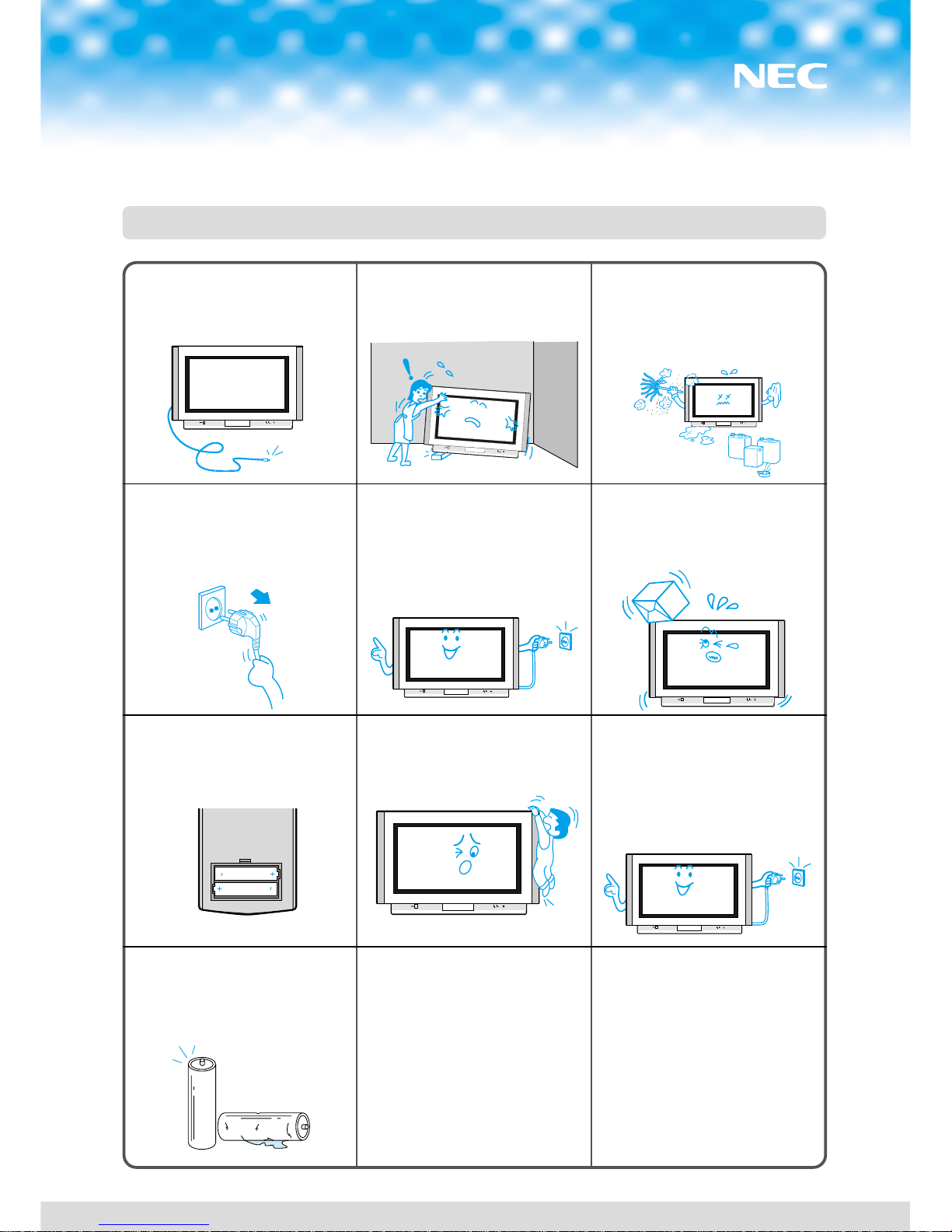 NEC