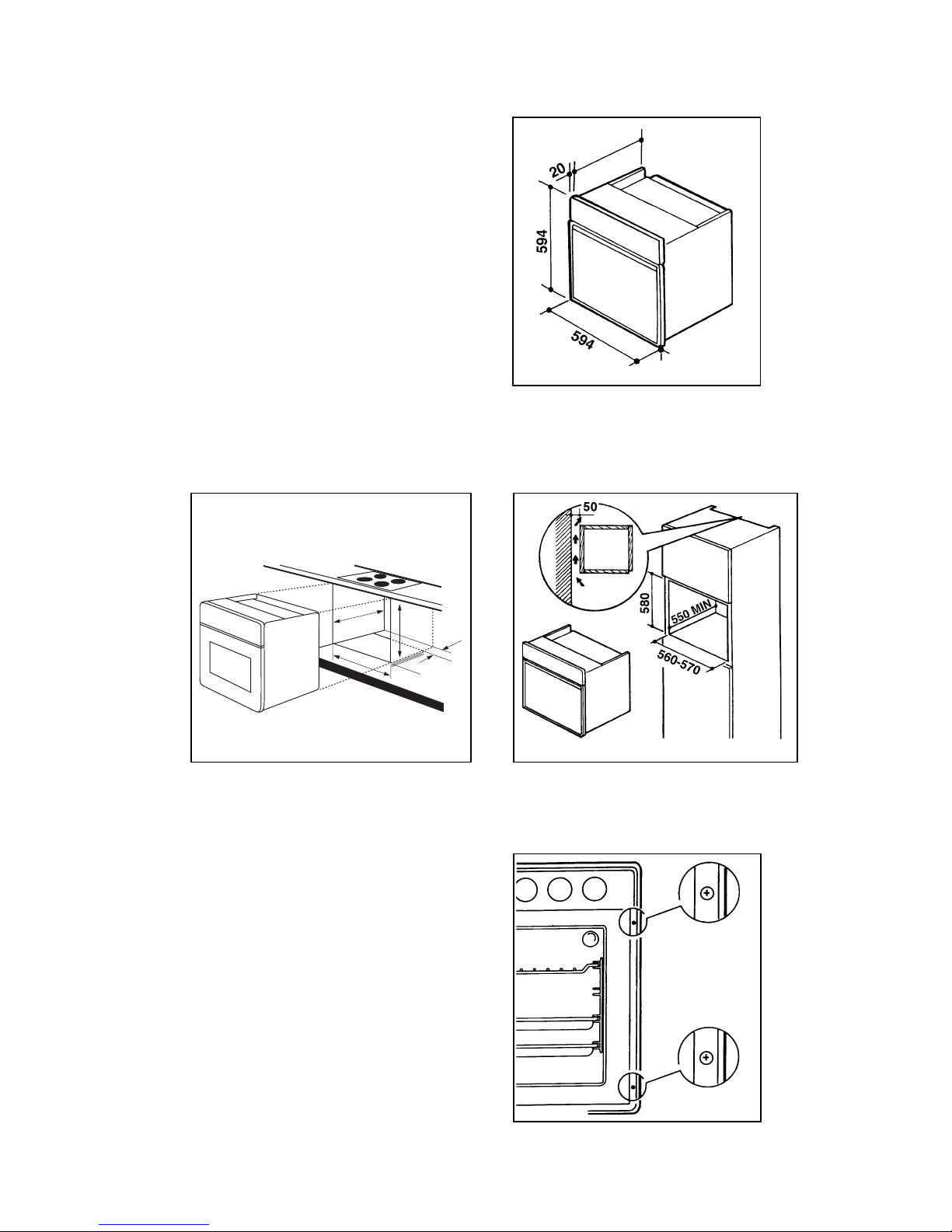 20
594
594

50
580
550 MIN
560-570