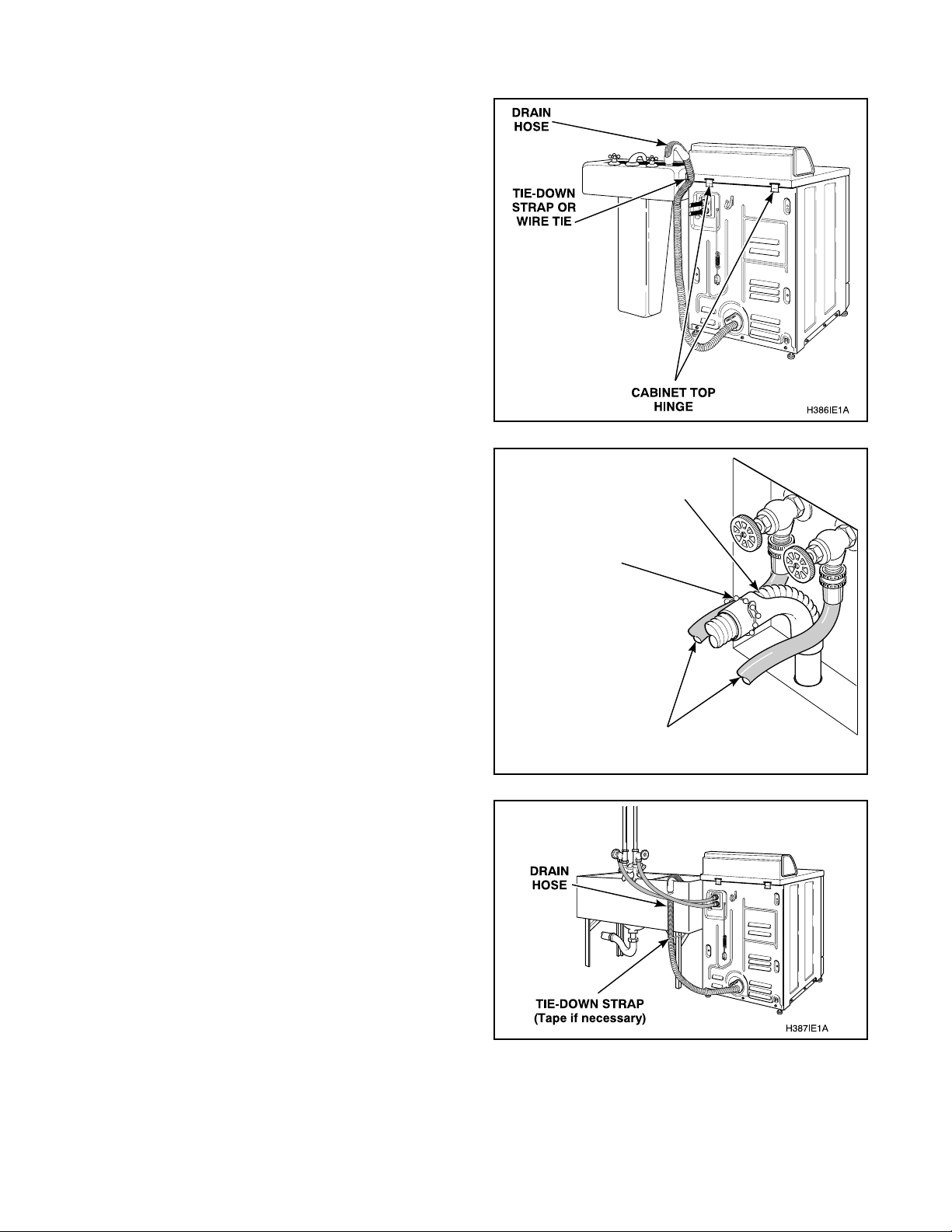 DRAIN HOSE

TIE-DOWN STRAP OR WIRE TIE

CABINET TOP HINGE

H386IE1A

DRAIN HOSE

TIE-DOWN STRAP (Tape if necessary)

H387IE1A