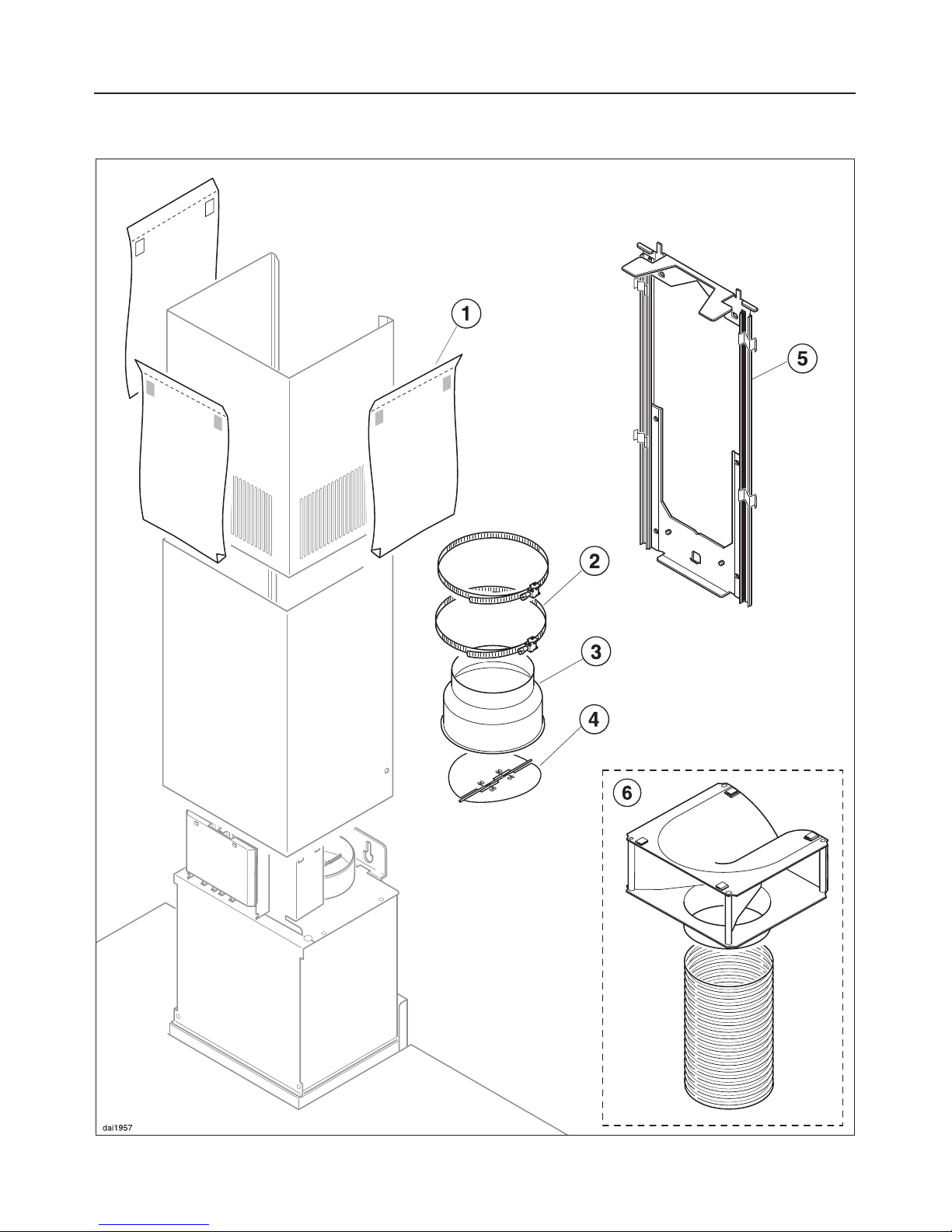 1
5
2
3
4
6
dai1957