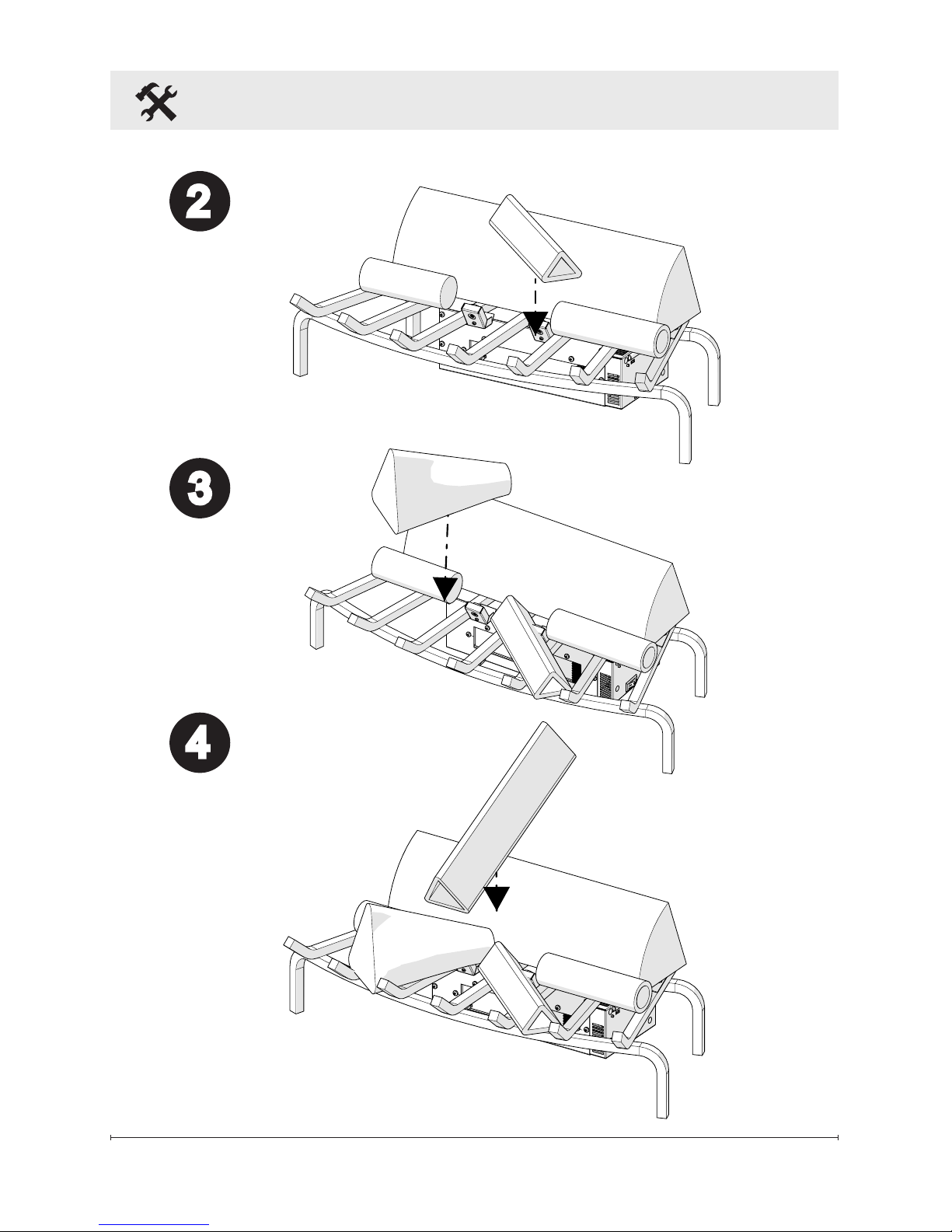 2

3

4