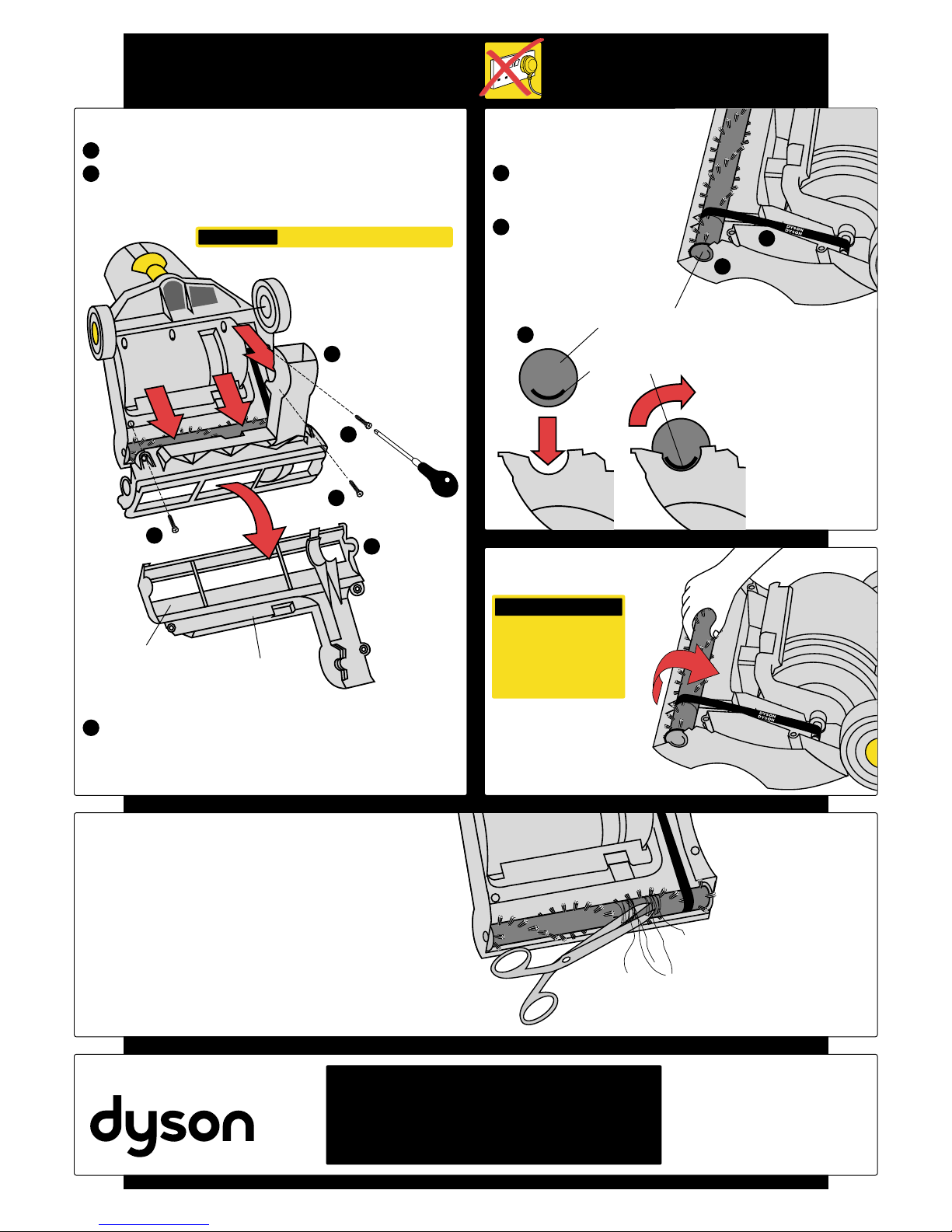 DYSON
DYSON

DYSON
DYSON

dyson