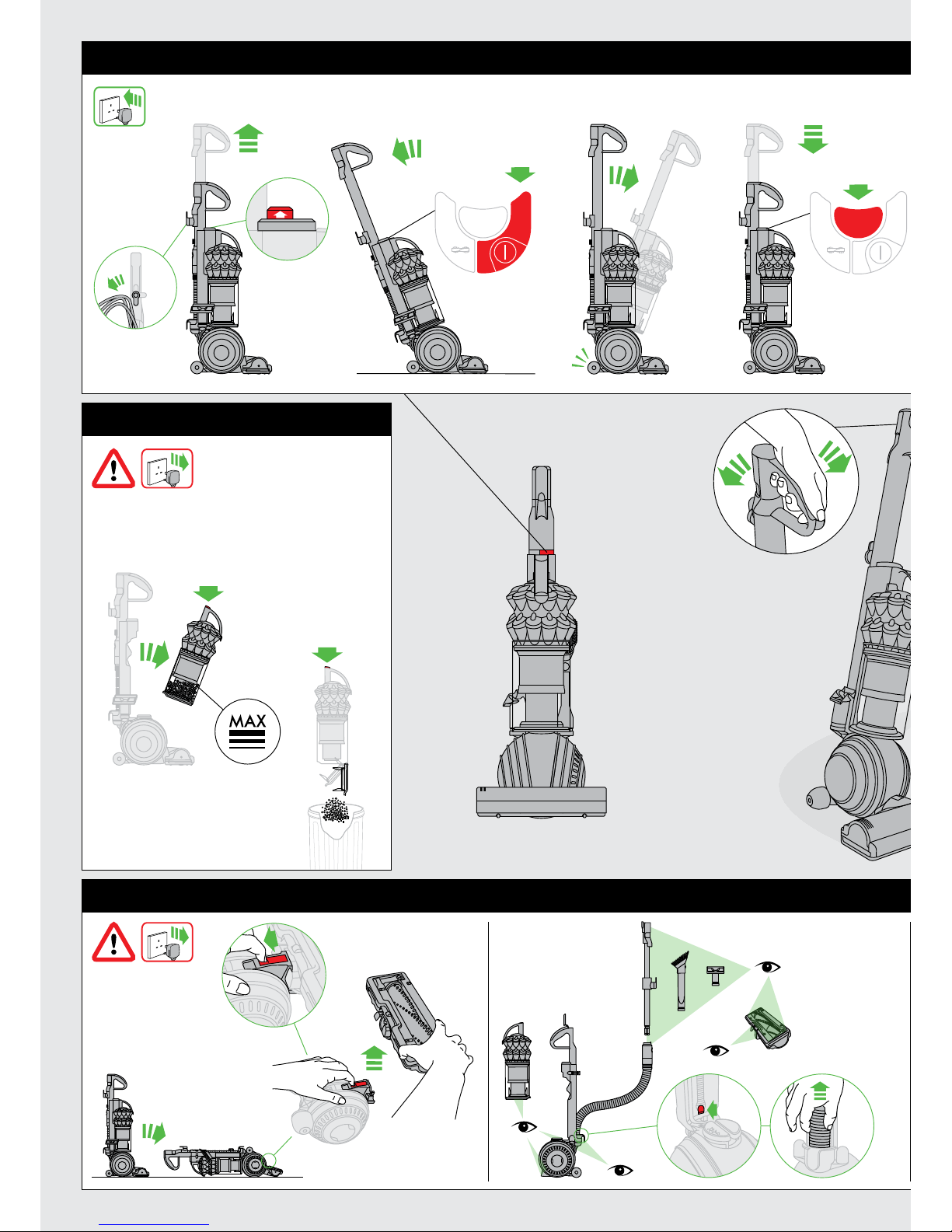 MAX