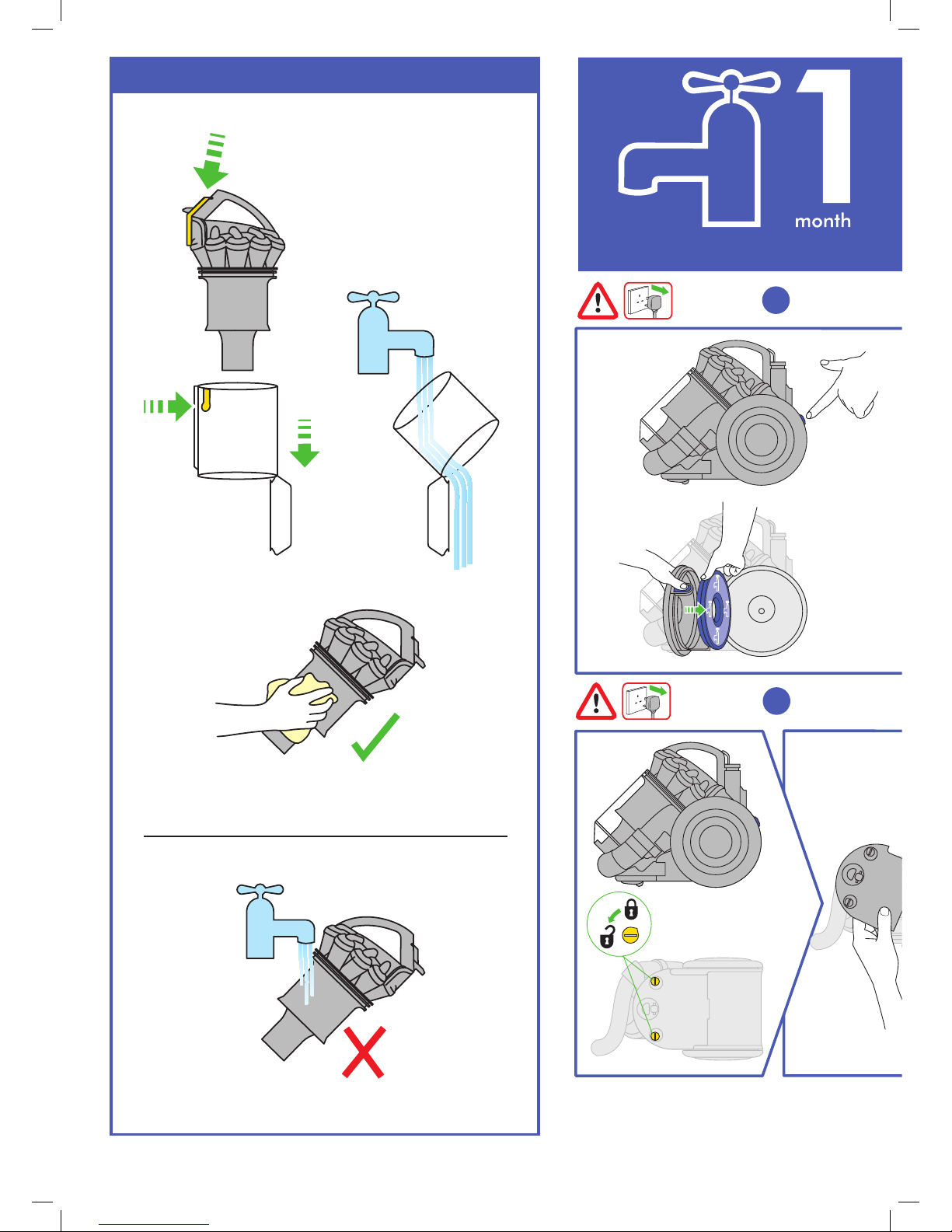 1
month