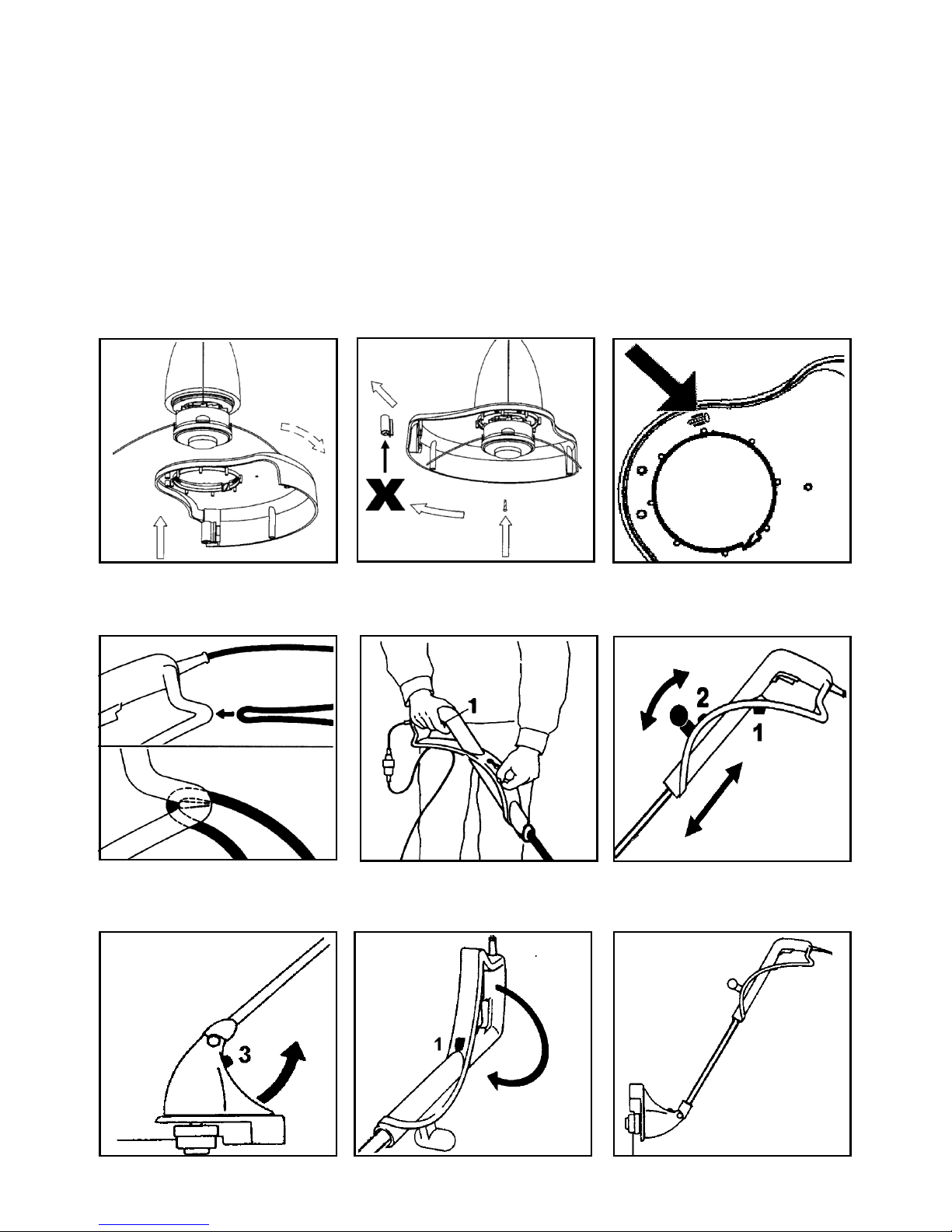 X

1

2
1

3

1