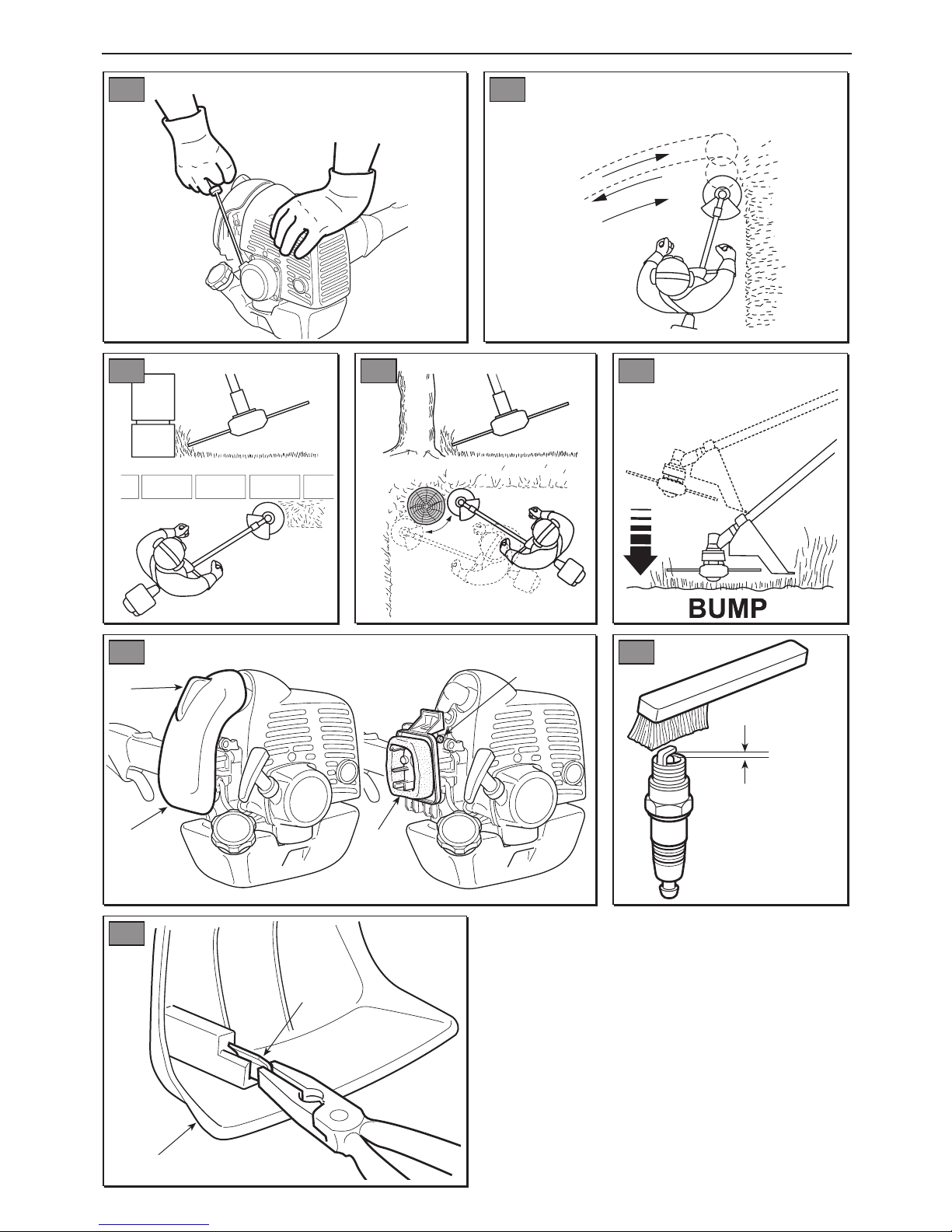 BUMP