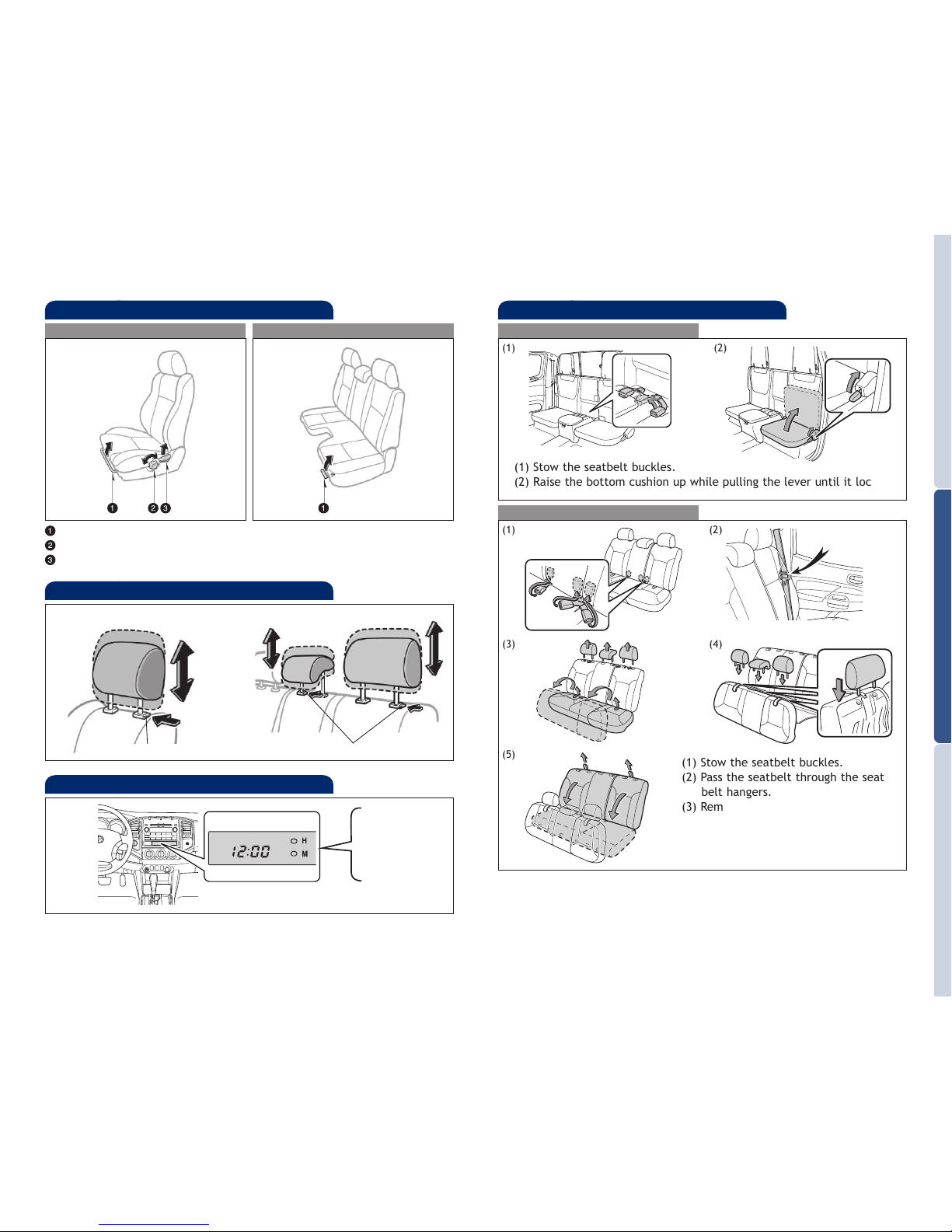 1
2 3

1

1
2
3

12:00 H M

(1)

(2)

(1) Stow the seatbelt buckles.
(2) Raise the bottom cushion up while pulling the lever until it loc

(1)

(2)

(3)

(4)

(5)

(1) Stow the seatbelt buckles.
(2) Pass the seatbelt through the seat belt hangers.
(3) Rem