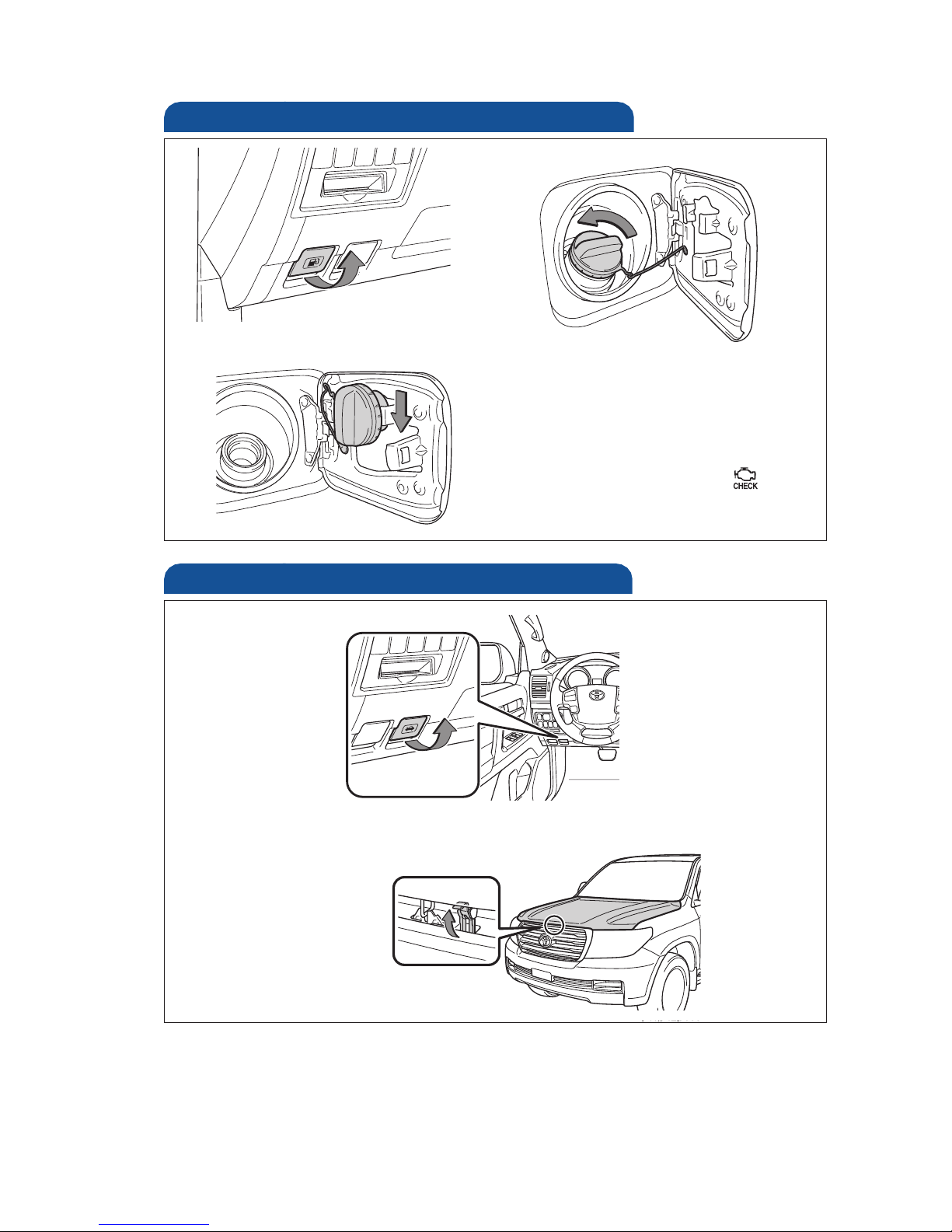 CHECK