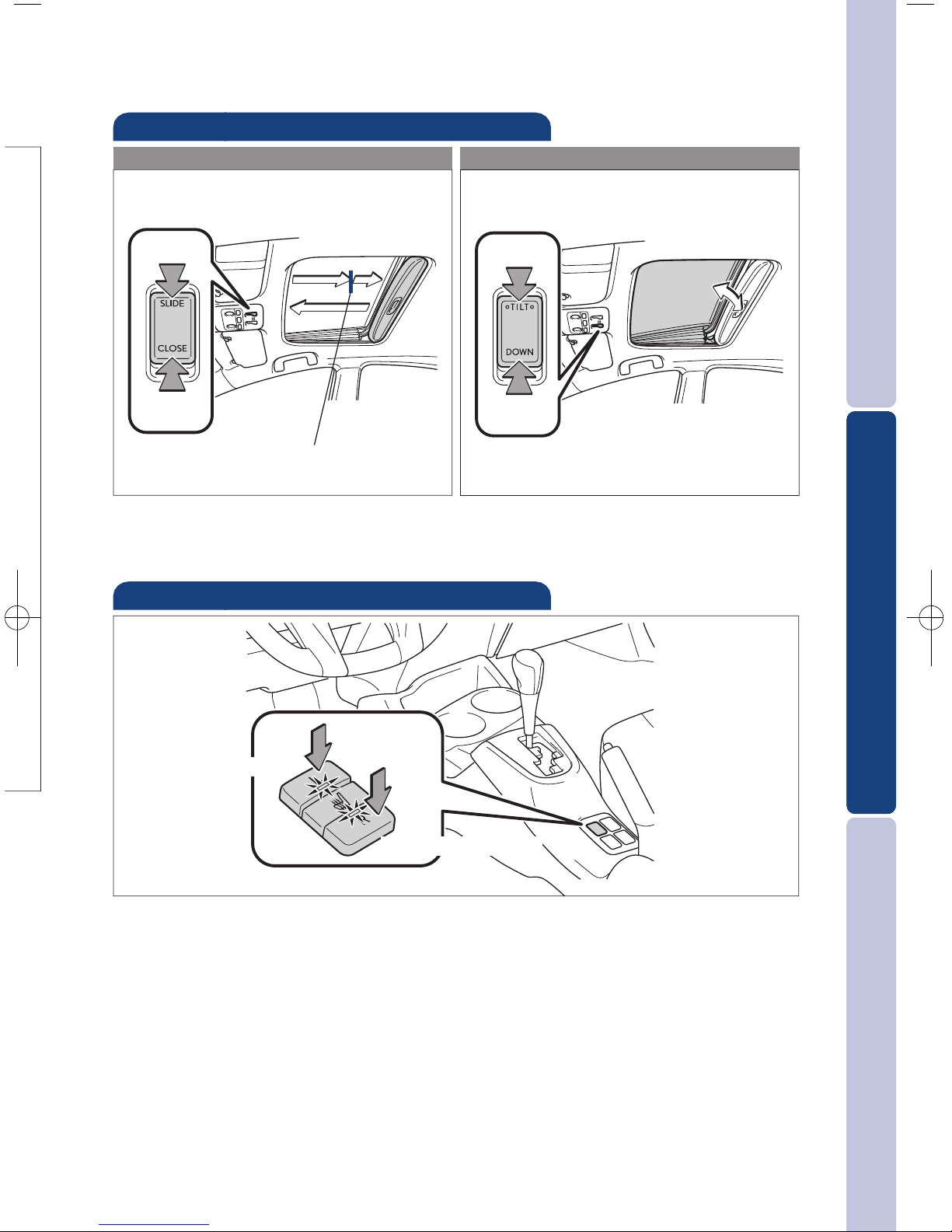 SLIDE
CLOSE

TILT
DOWN