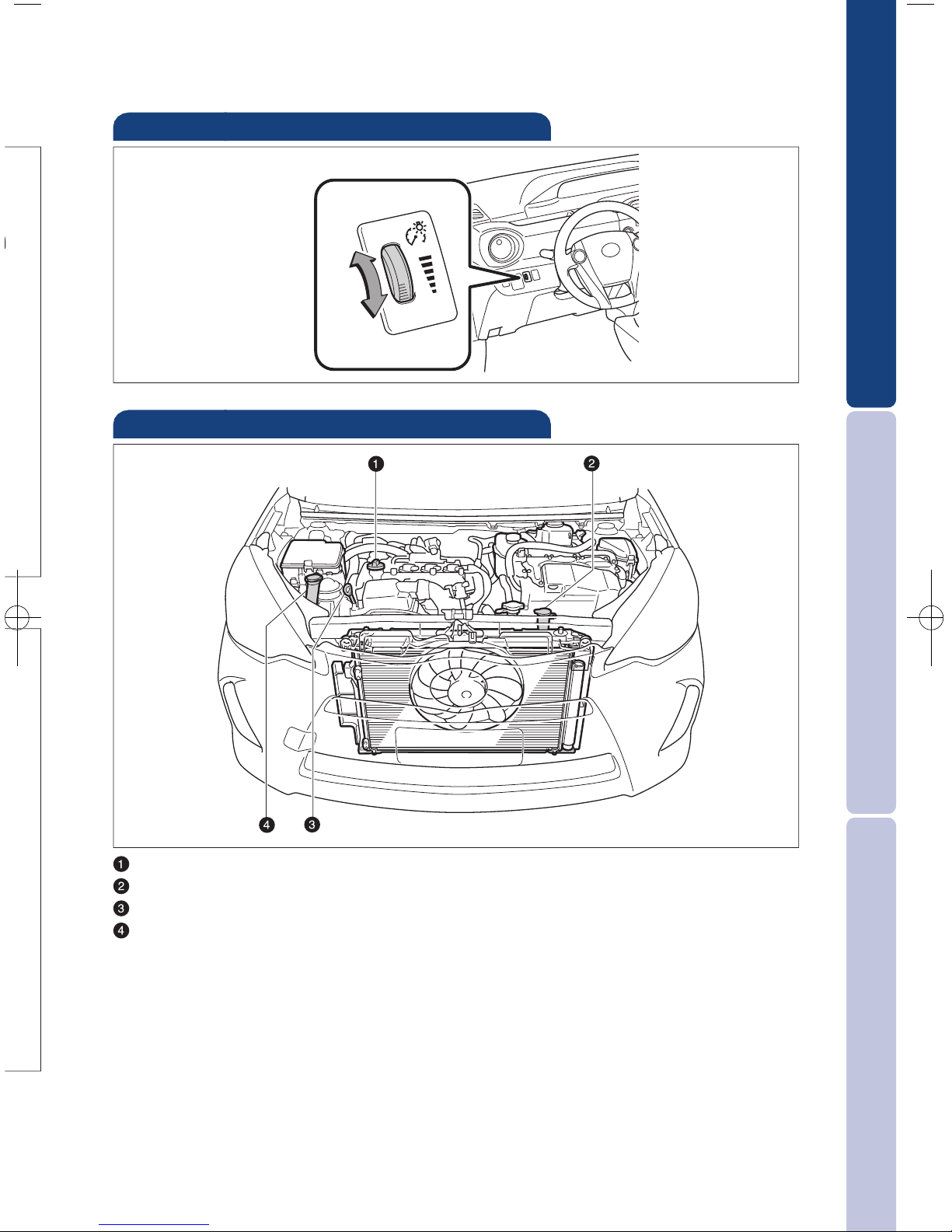 1

2

4 3

1
2
3
4