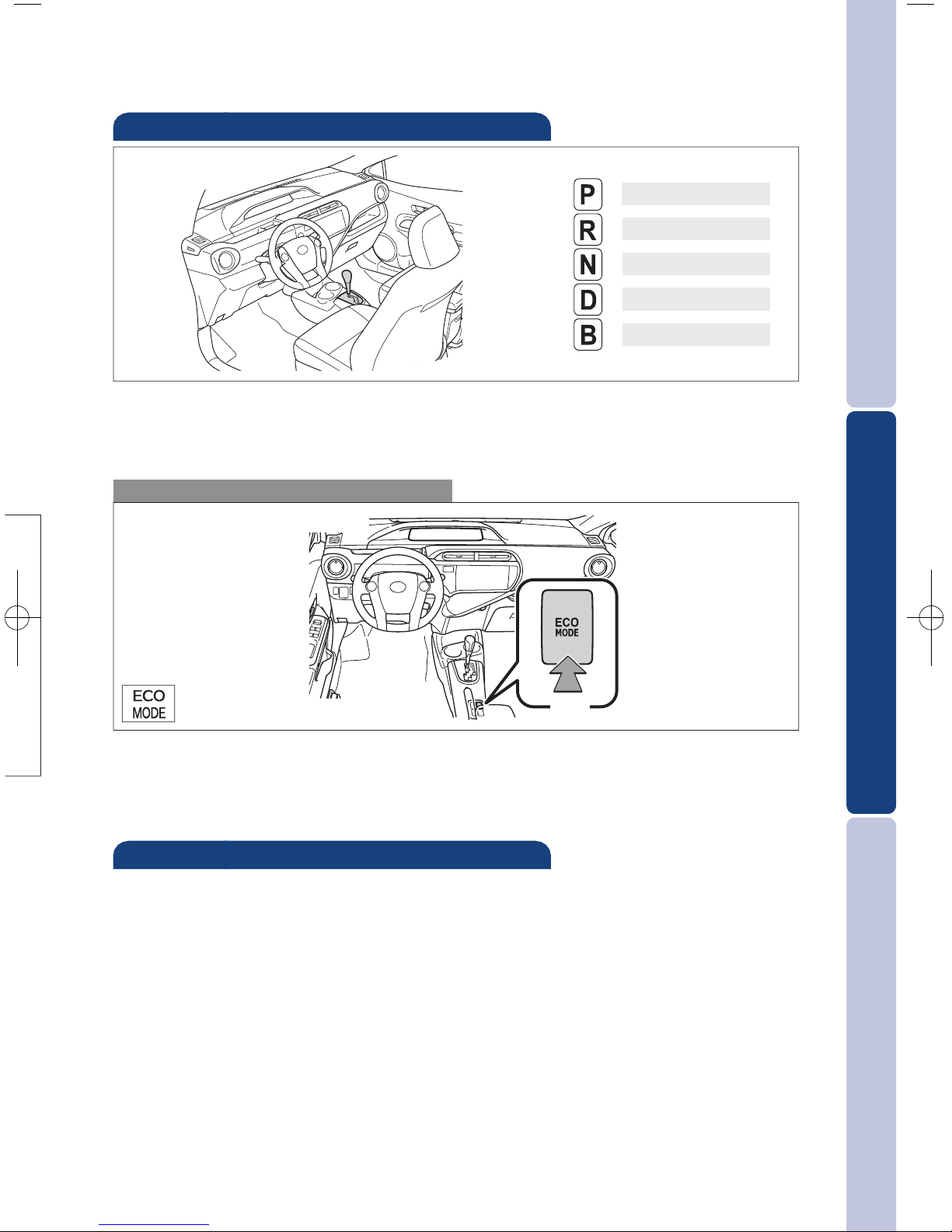 P
R
N
D
B

ECO MODE

ECO MODE