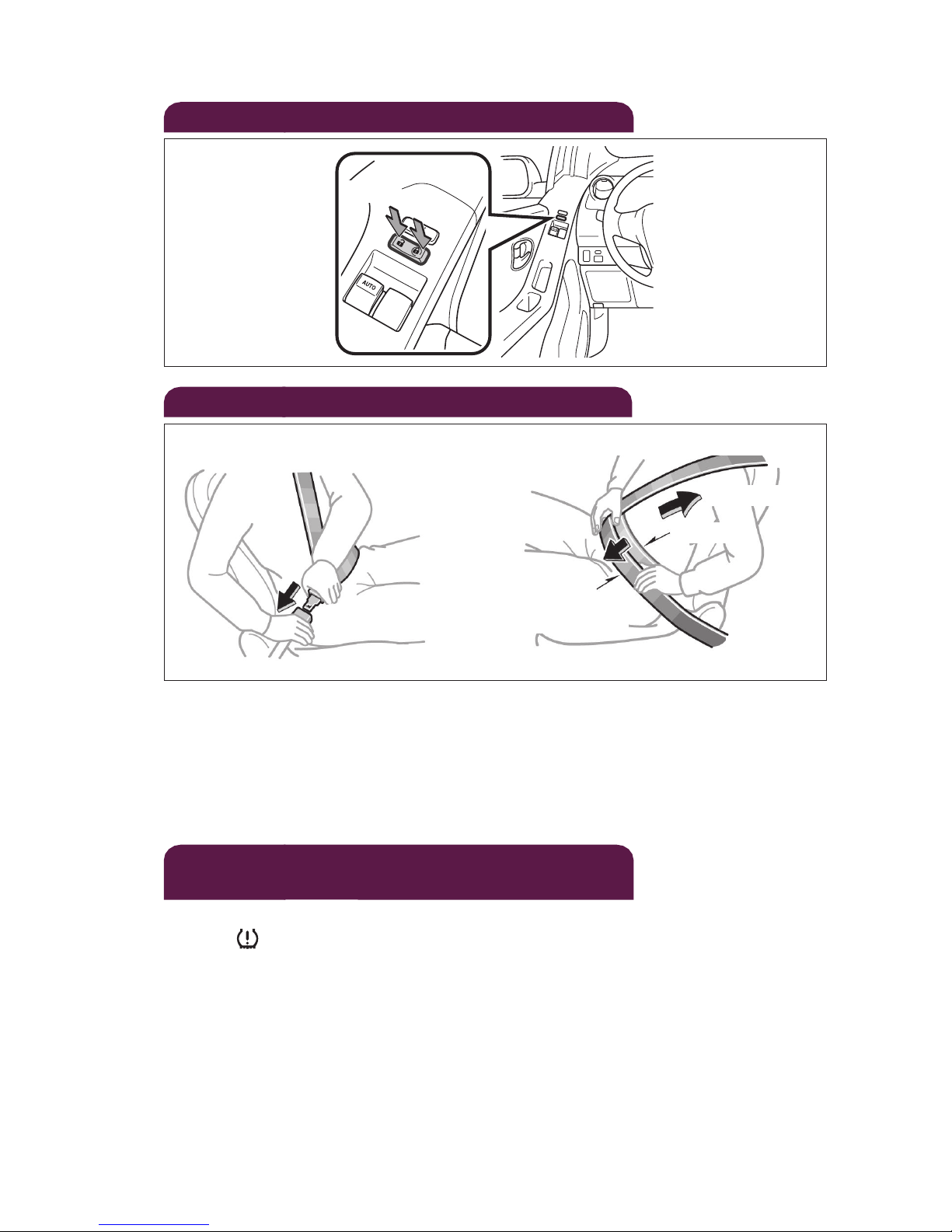 AUTO