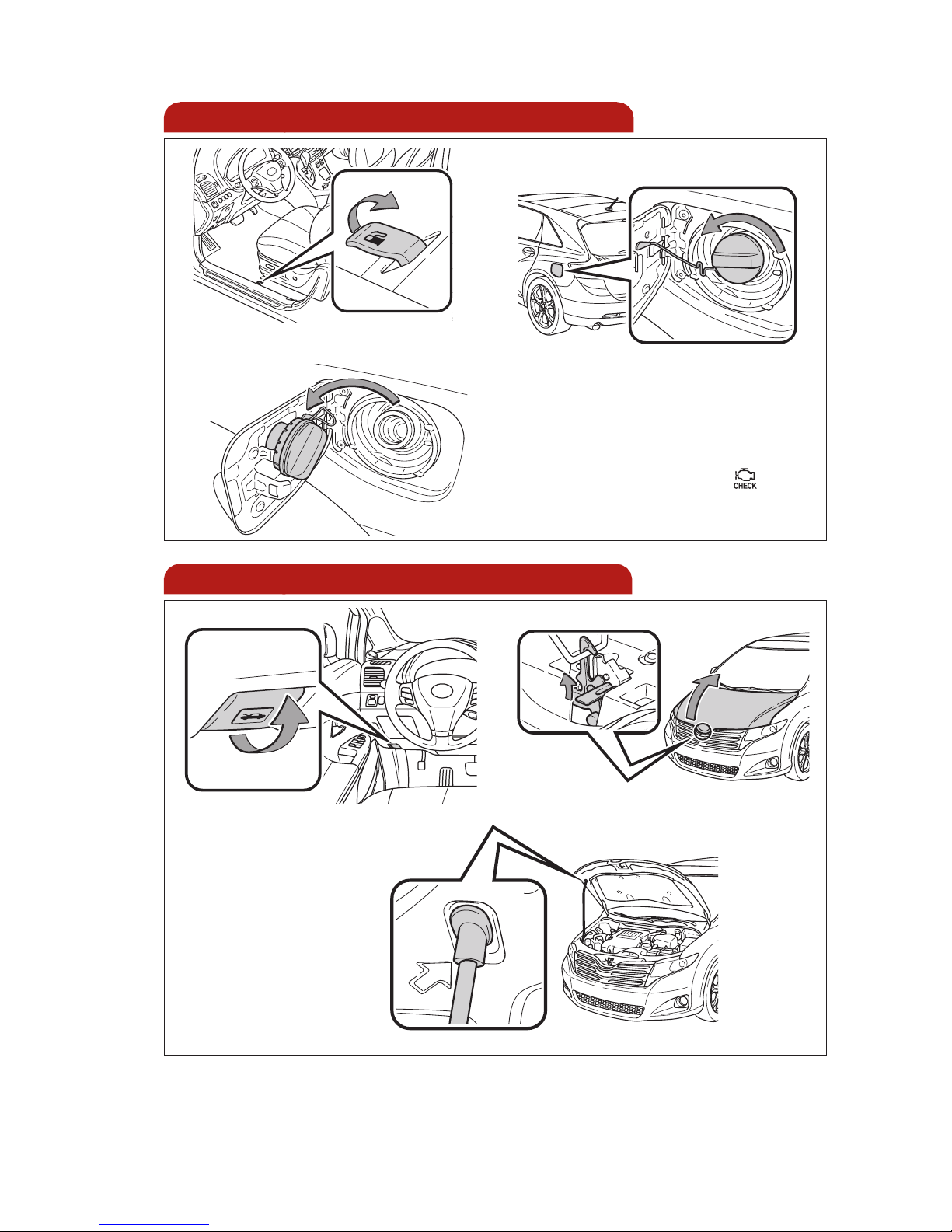 CHECK