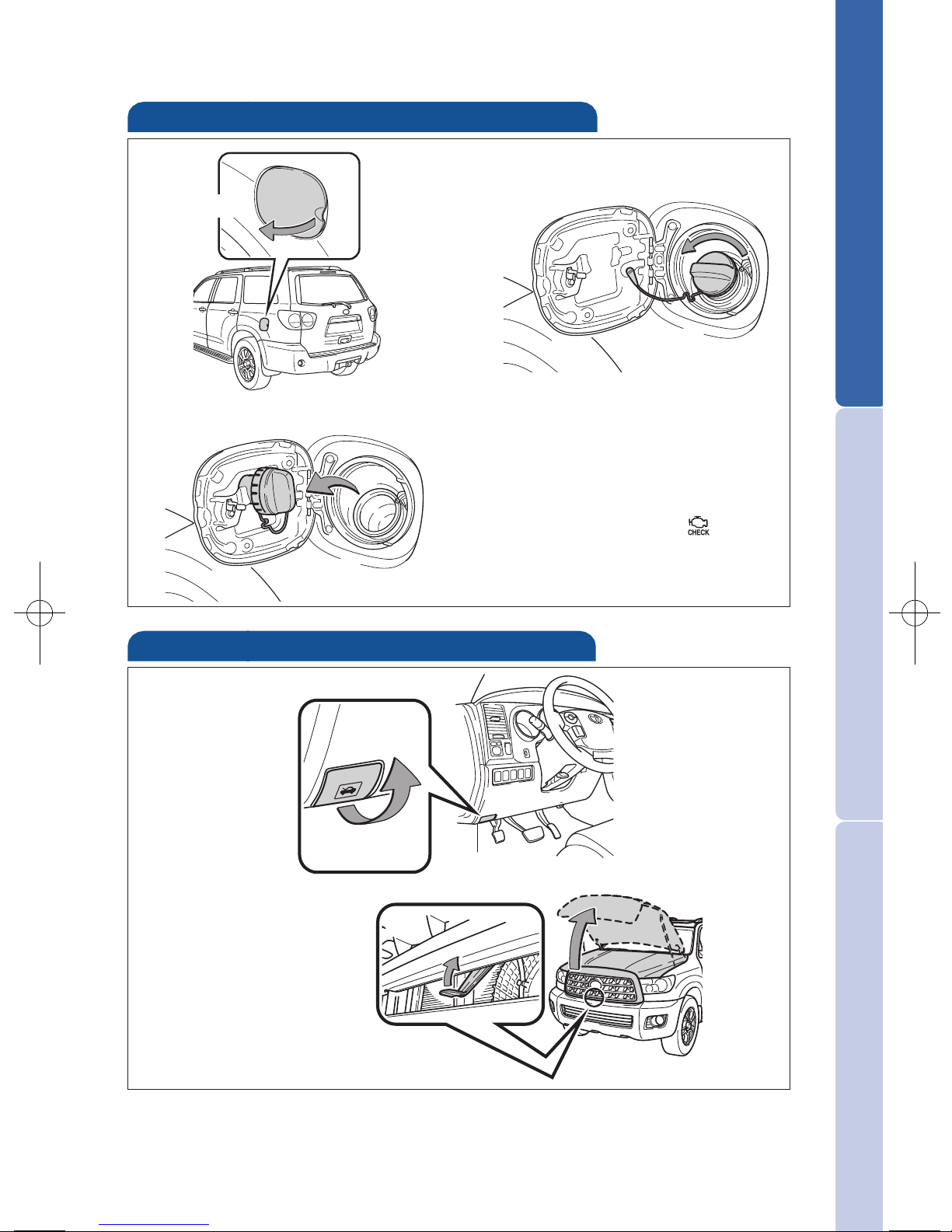 CHECK