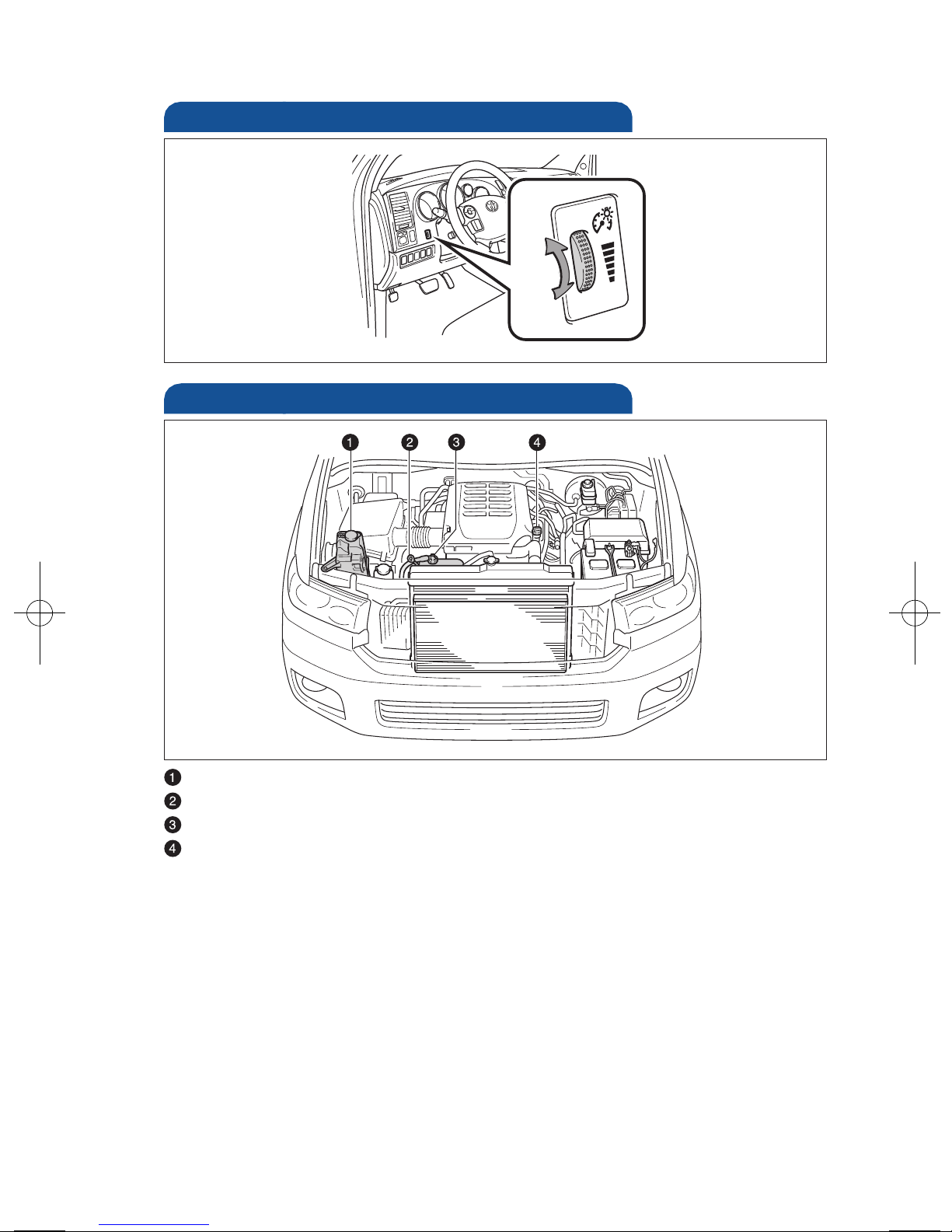 1 2 3 4

1
2
3
4