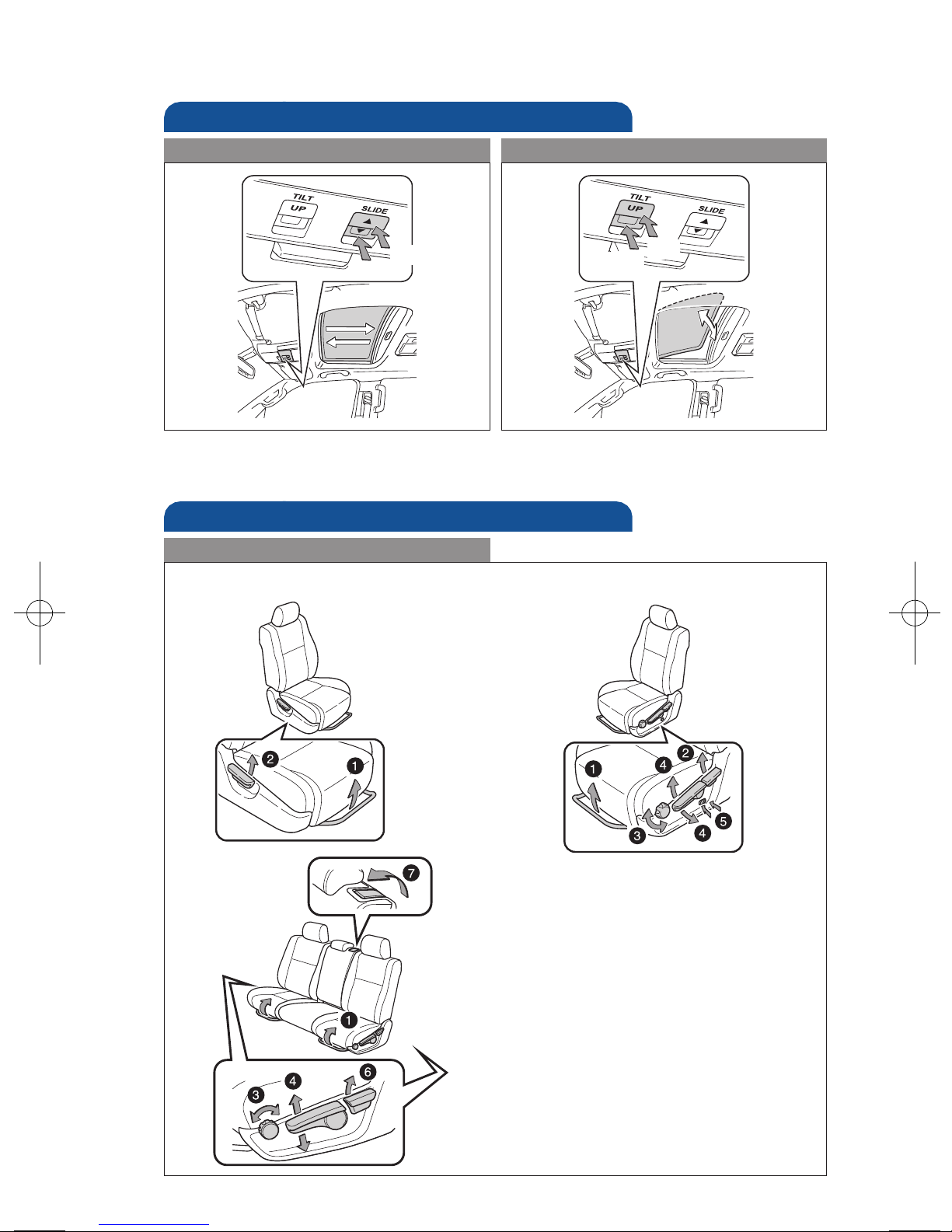 TILT
UP
SLIDE

TILT
UP
SLIDE

2
1

1
4
2
3
4
5

7

1

3
4
6