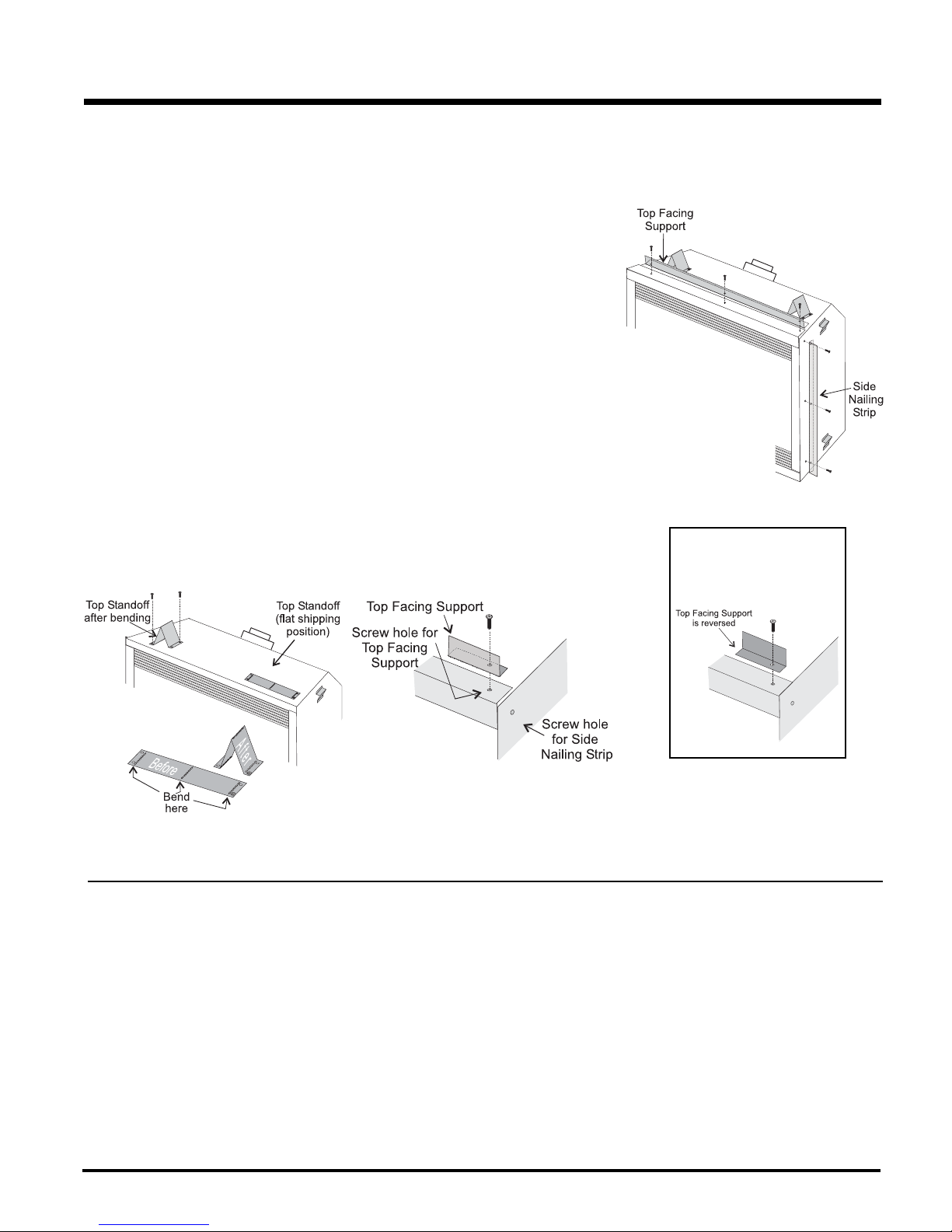 Top Facing Support

Side Nailing Strip

Top Standoff after bending

Top Standoff (flat shipping position)

Before

After

Bend here

Top Facing Support

Screw hole for Top Facing Support

Screw hole for Side Nailing Strip

Top Facing Support is reversed