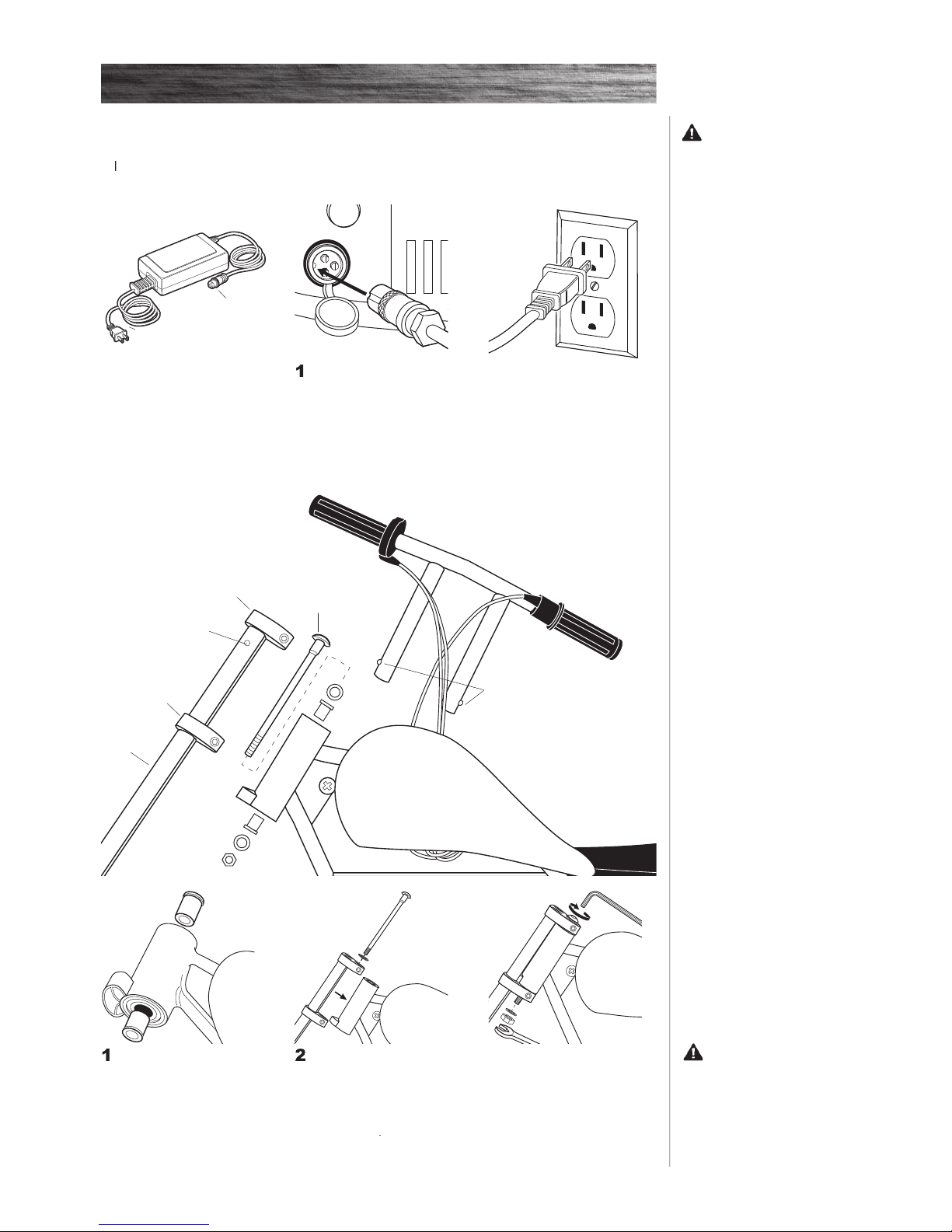 1

1

2