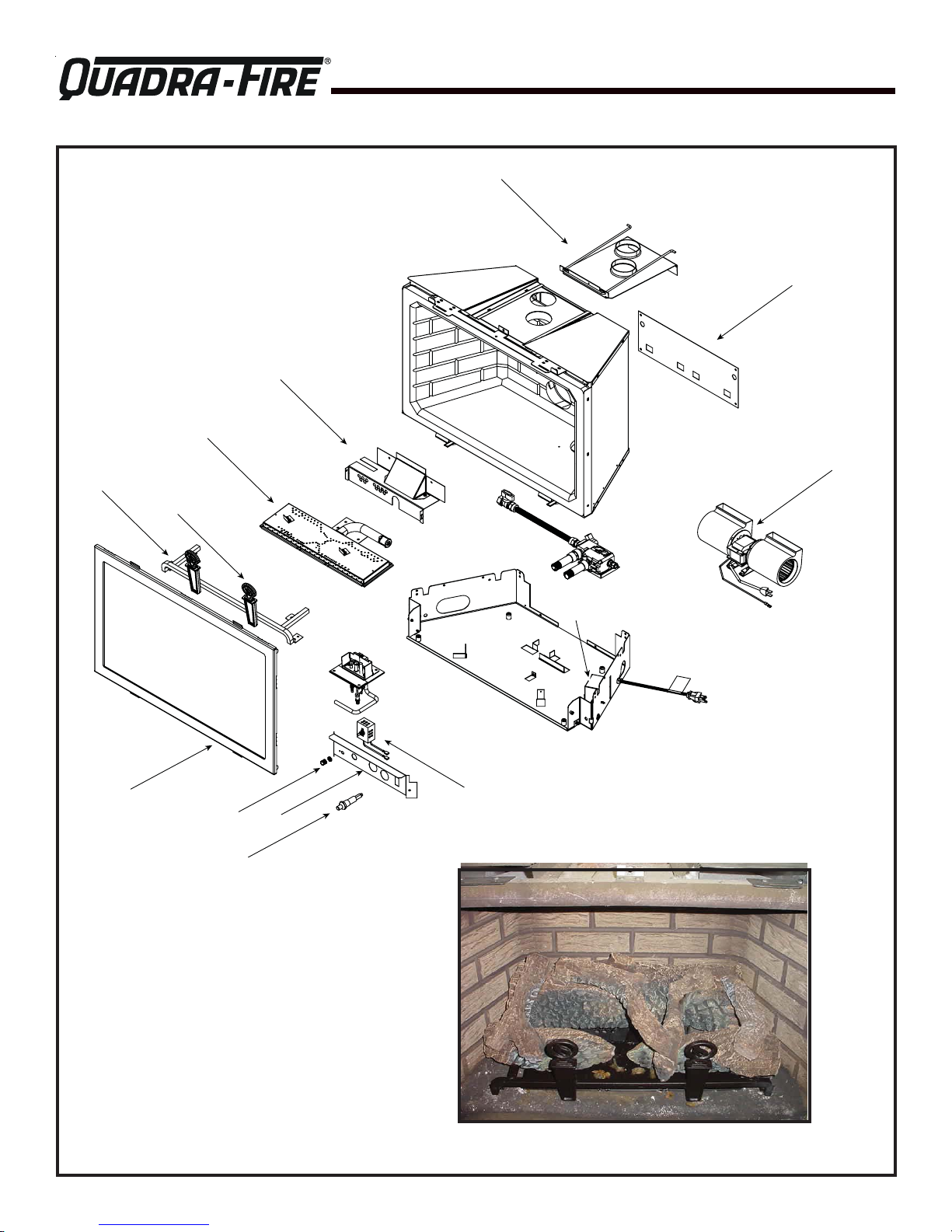 QUADRA-FIRE®