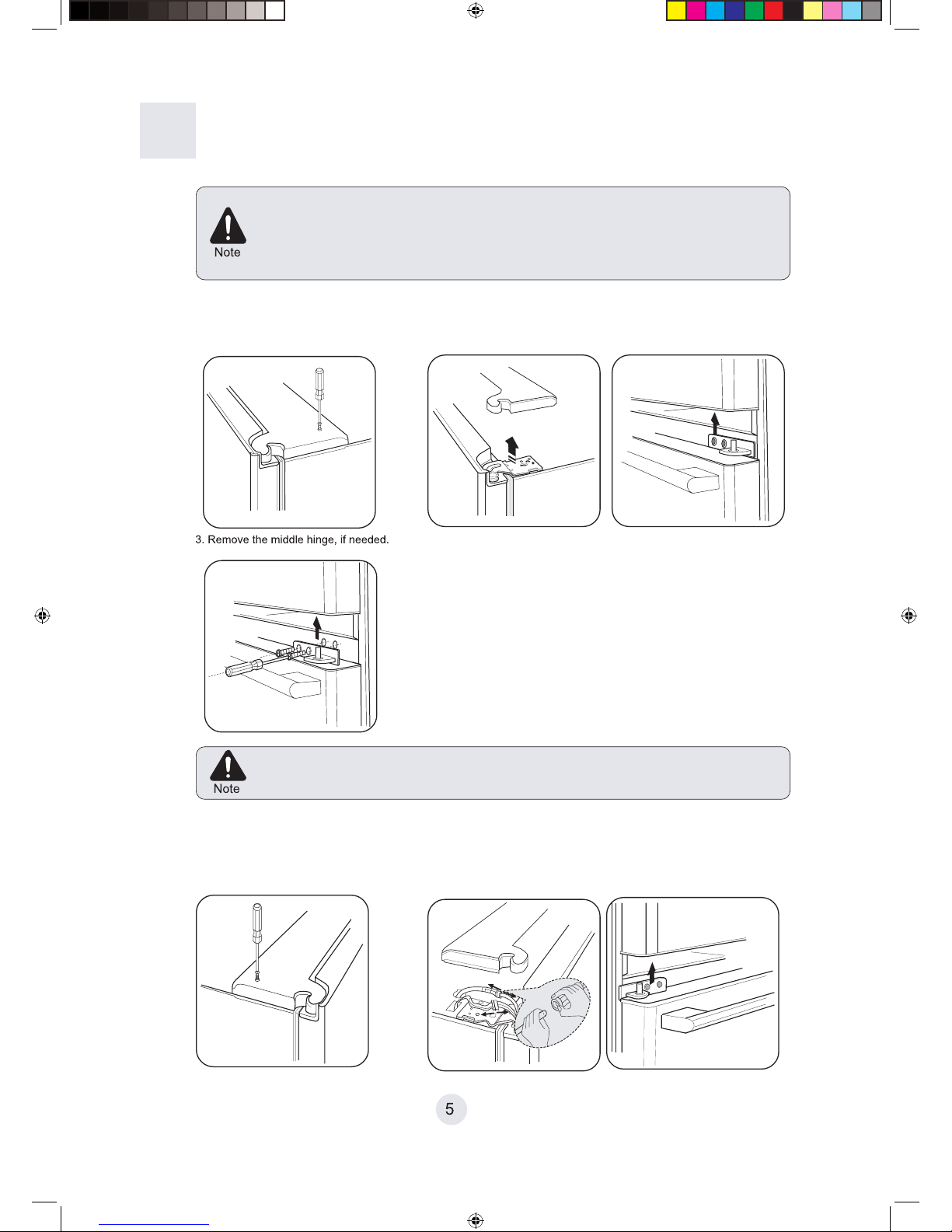 Note

3. Remove the middle hinge, if needed.

Note

5