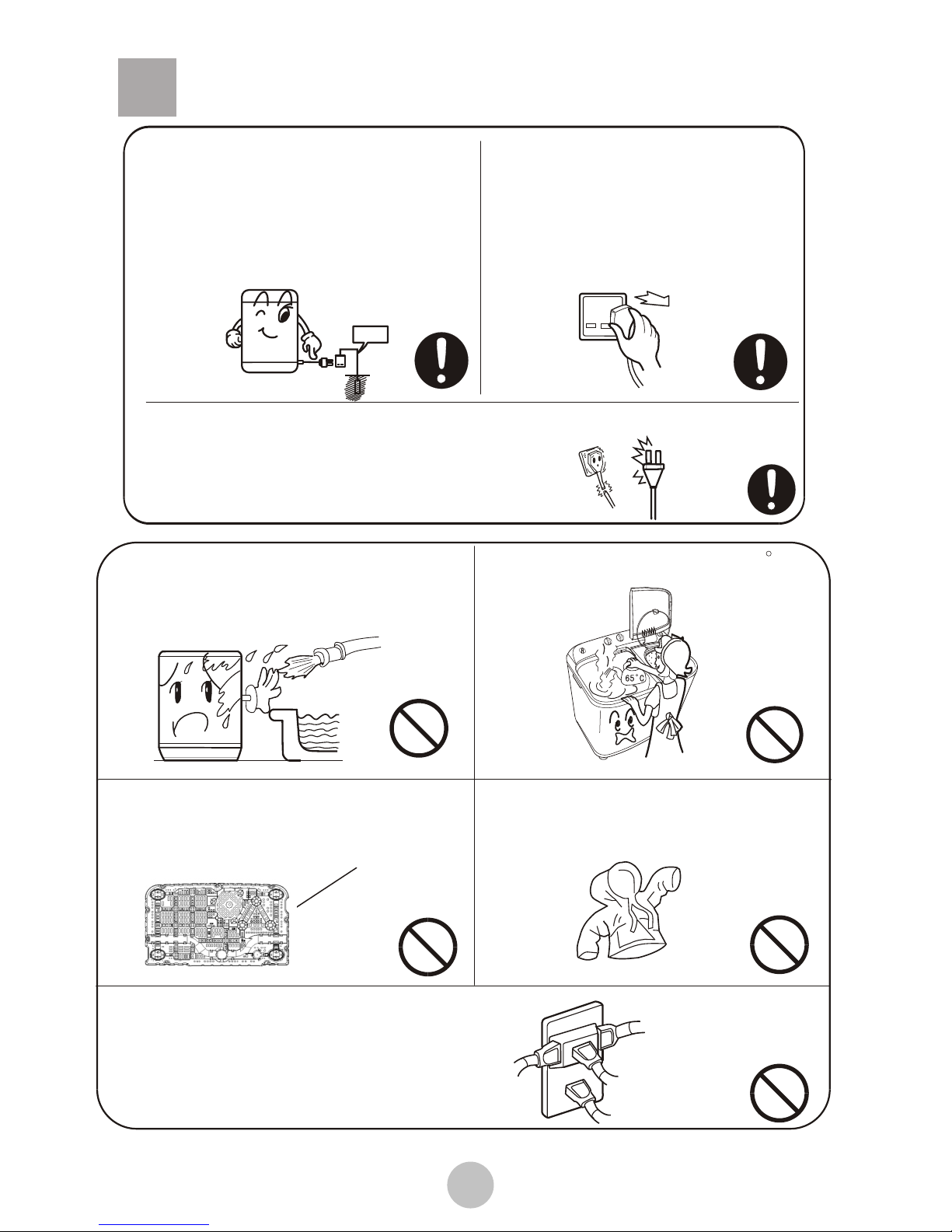 65°C