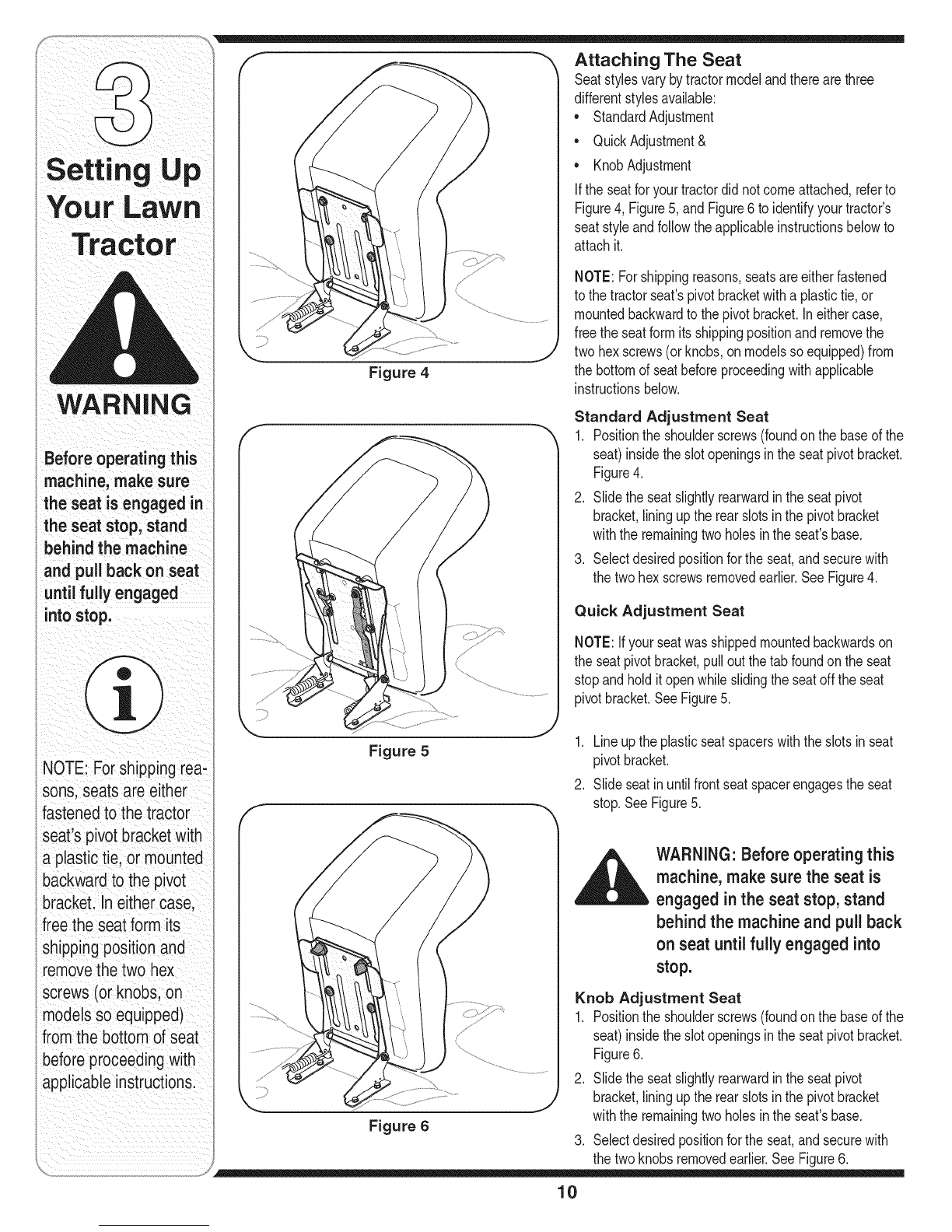 3

Setting Up Your Lawn Tractor

WARNING

Before operating this machine, make sure the seat is engaged in the seat stop, stand behind the machine and pull back on seat until fully engaged into stop.

NOTE: For shipping reasons, seats are either fastened to the tractor seat's pivot bracket with a plastic tie, or mounted backward to the pivot bracket. In either case, free the seat form its shipping position and remove the two hex screws (or knobs, on models so equipped) from the bottom of seat before proceeding with applicable instructions.

Figure 4

Figure 5

Figure 6

Attaching The Seat

Seat styles vary by tractor model and there are three different styles available:

• Standard Adjustment
• Quick Adjustment &
• Knob Adjustment

If the seat for your tractor did not come attached, refer to Figure 4, Figure 5, and Figure 6 to identify your tractor's seat style and follow the applicable instructions below to attach it.

NOTE: For shipping reasons, seats are either fastened to the tractor seat's pivot bracket with a plastic tie, or mounted backward to the pivot bracket. In either case, free the seat form its shipping position and remove the two hex screws (or knobs, on models so equipped) from the bottom of seat before proceeding with applicable instructions below.

Standard Adjustment Seat

1. Position the shoulder screws (found on the base of the seat) inside the slot openings in the seat pivot bracket. Figure 4.
2. Slide the seat slightly rearward in the seat pivot bracket, lining up the rear slots in the pivot bracket with the remaining two holes in the seat's base.
3. Select desired position for the seat, and secure with the two hex screws removed earlier. See Figure 4.

Quick Adjustment Seat

NOTE: If your seat was shipped mounted backwards on the seat pivot bracket, pull out the tab found on the seat stop and hold it open while sliding the seat off the seat pivot bracket. See Figure 5.

1. Line up the plastic seat spacers with the slots in seat pivot bracket.
2. Slide seat in until front seat spacer engages the seat stop. See Figure 5.

WARNING: Before operating this machine, make sure the seat is engaged in the seat stop, stand behind the machine and pull back on seat until fully engaged into stop.

Knob Adjustment Seat

1. Position the shoulder screws (found on the base of the seat) inside the slot openings in the seat pivot bracket. Figure 6.
2. Slide the seat slightly rearward in the seat pivot bracket, lining up the rear slots in the pivot bracket with the remaining two holes in the seat's base.
3. Select desired position for the seat, and secure with the two knobs removed earlier. See Figure 6.

10