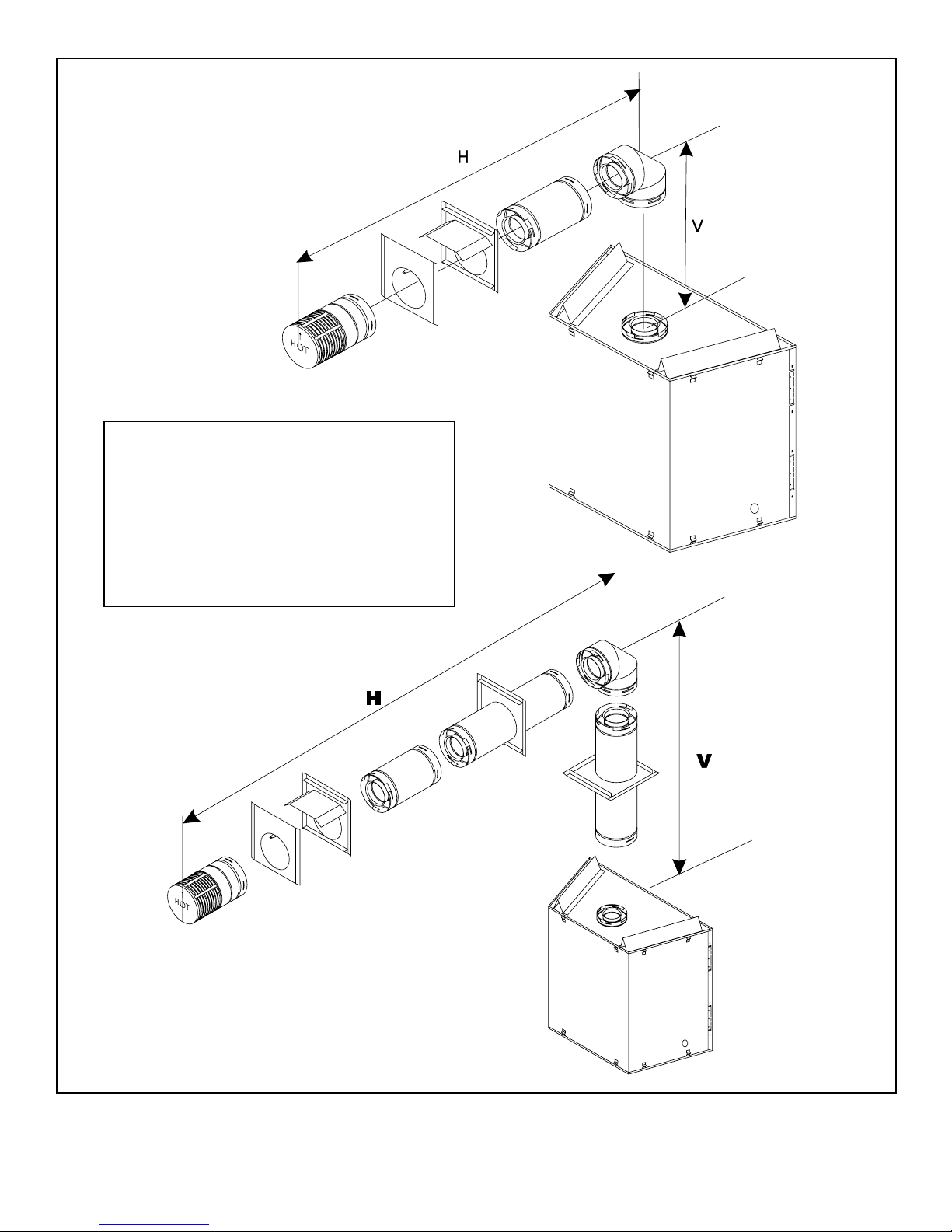 H

V

HOT

H

V

HOT