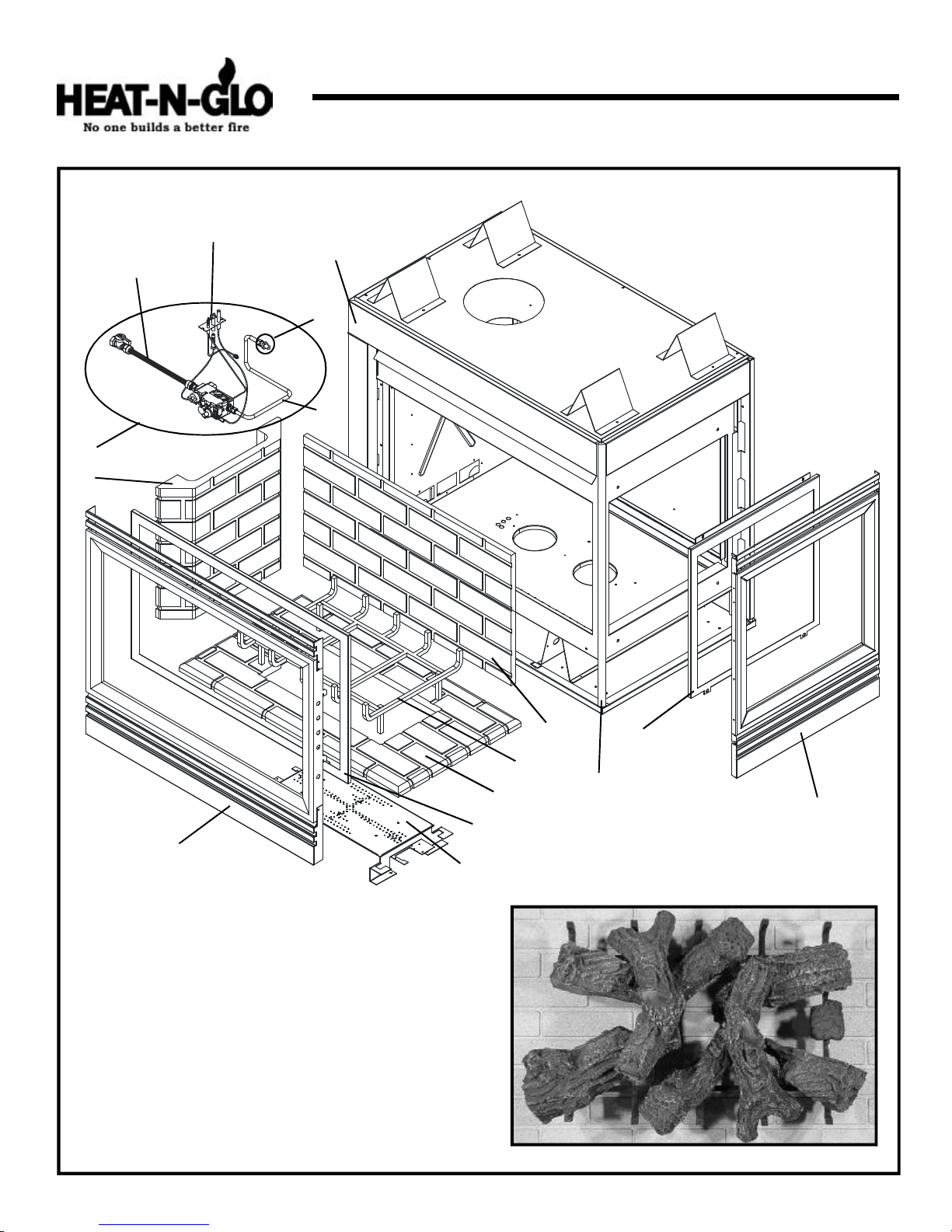 HEAT-N-GLO
No one builds a better fire