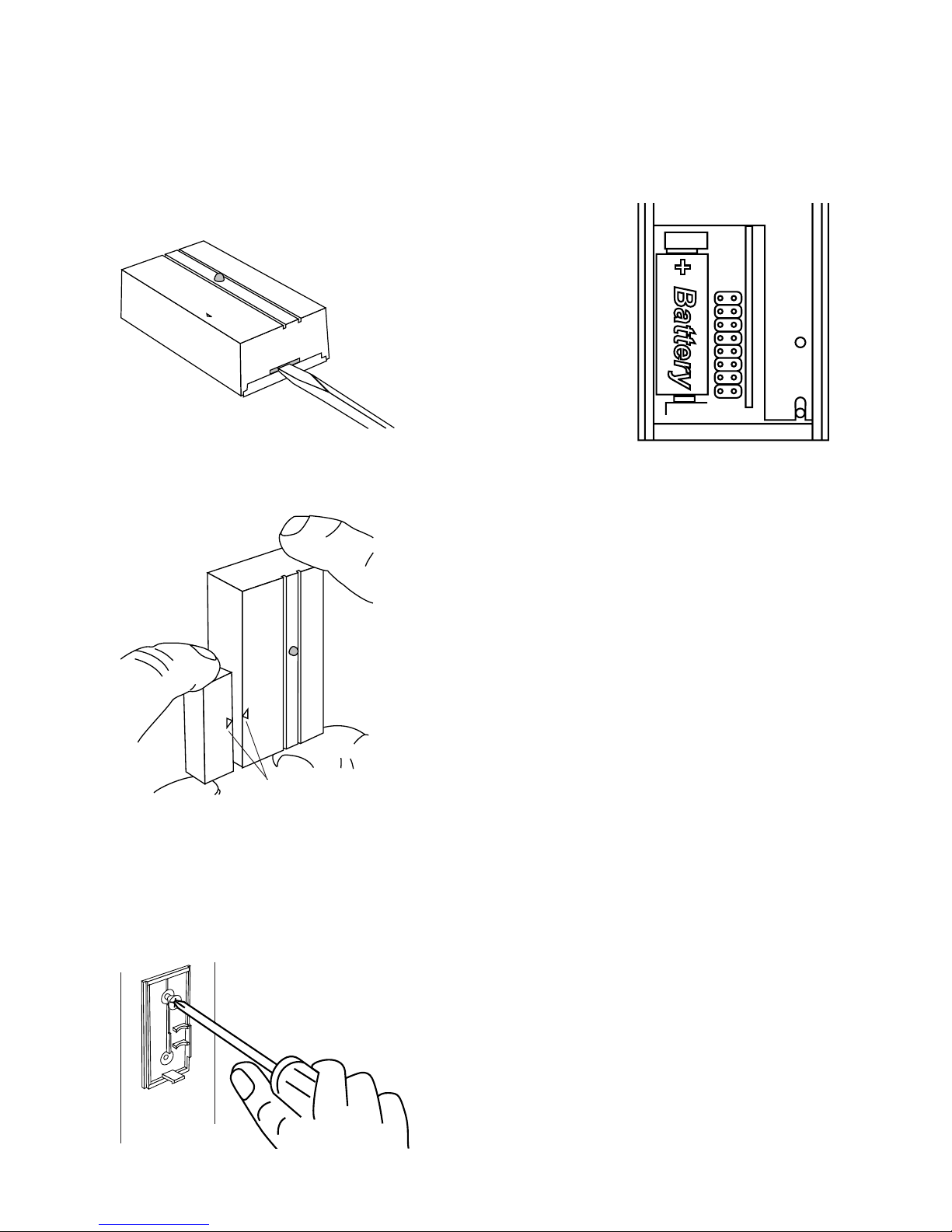 + Battery