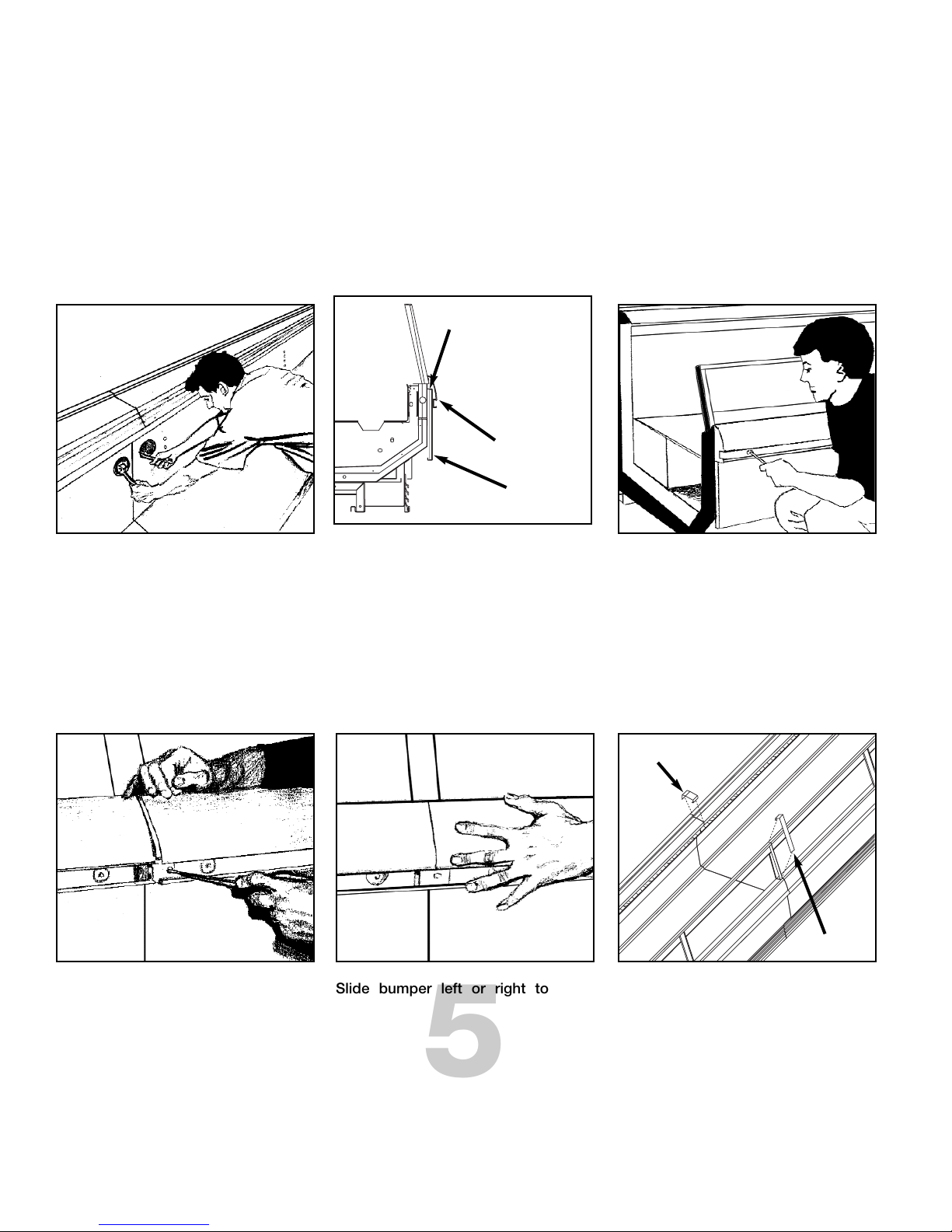 Slide bumper left or right to

5