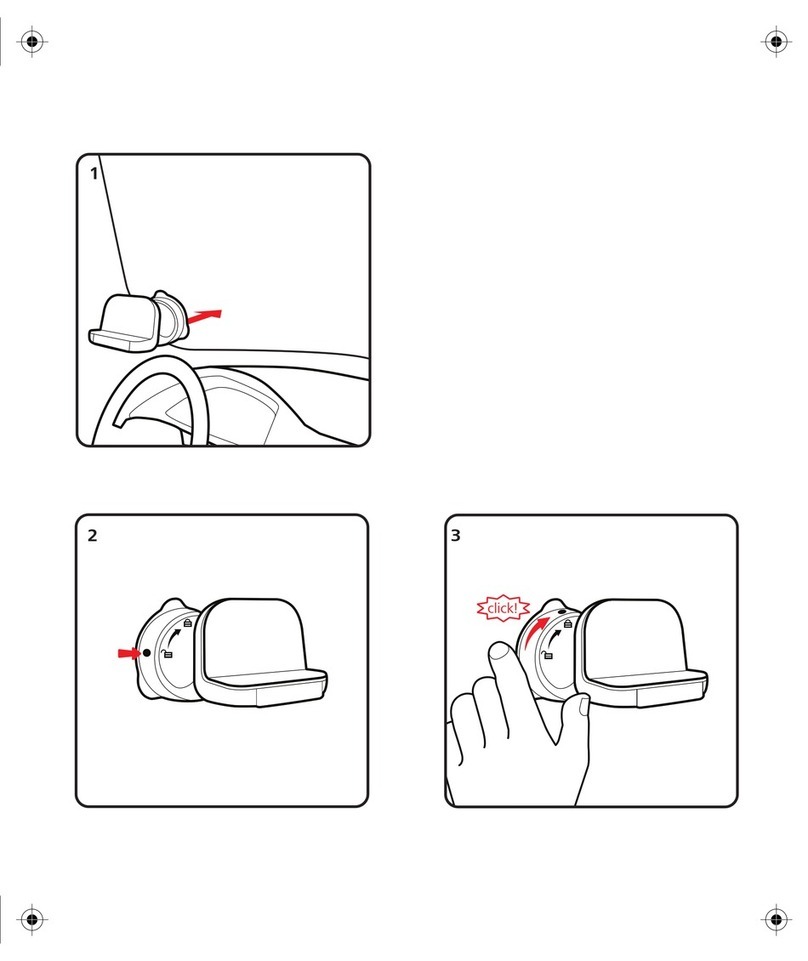 1

2

3

click!