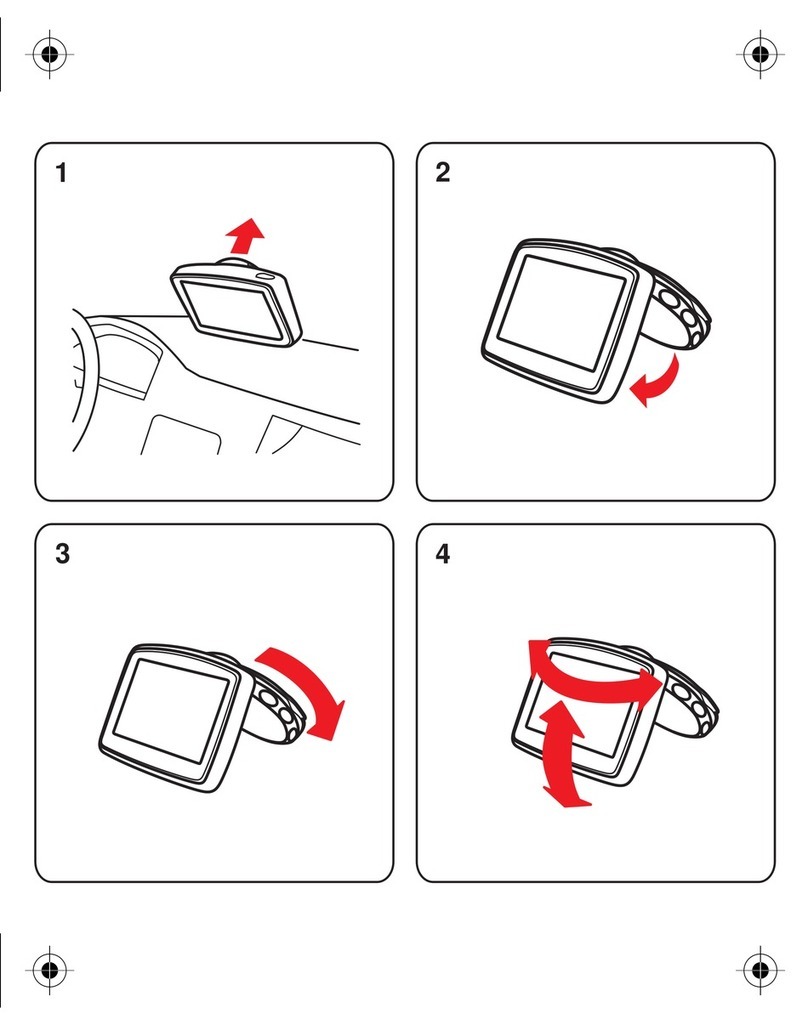 1

2

3

4