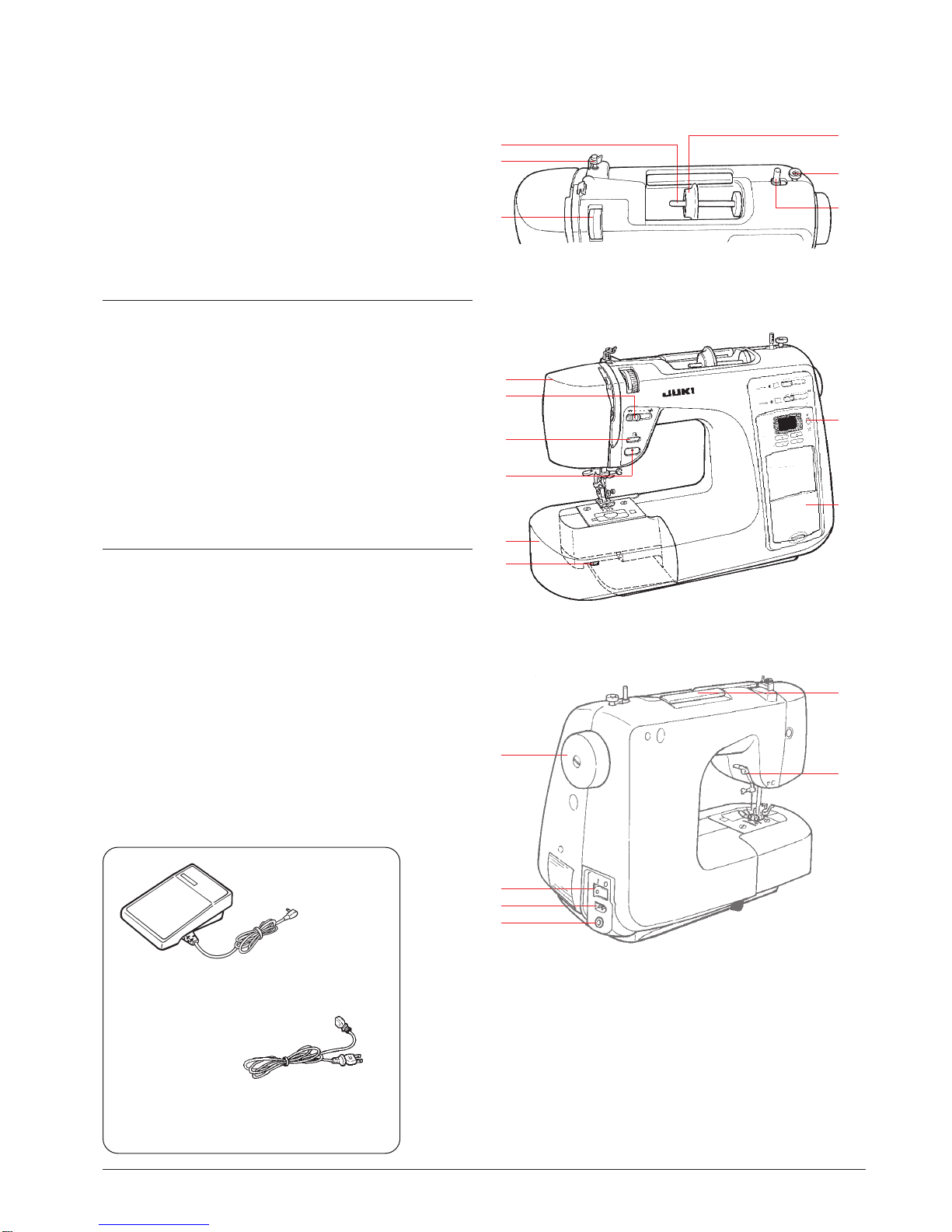 JUKI