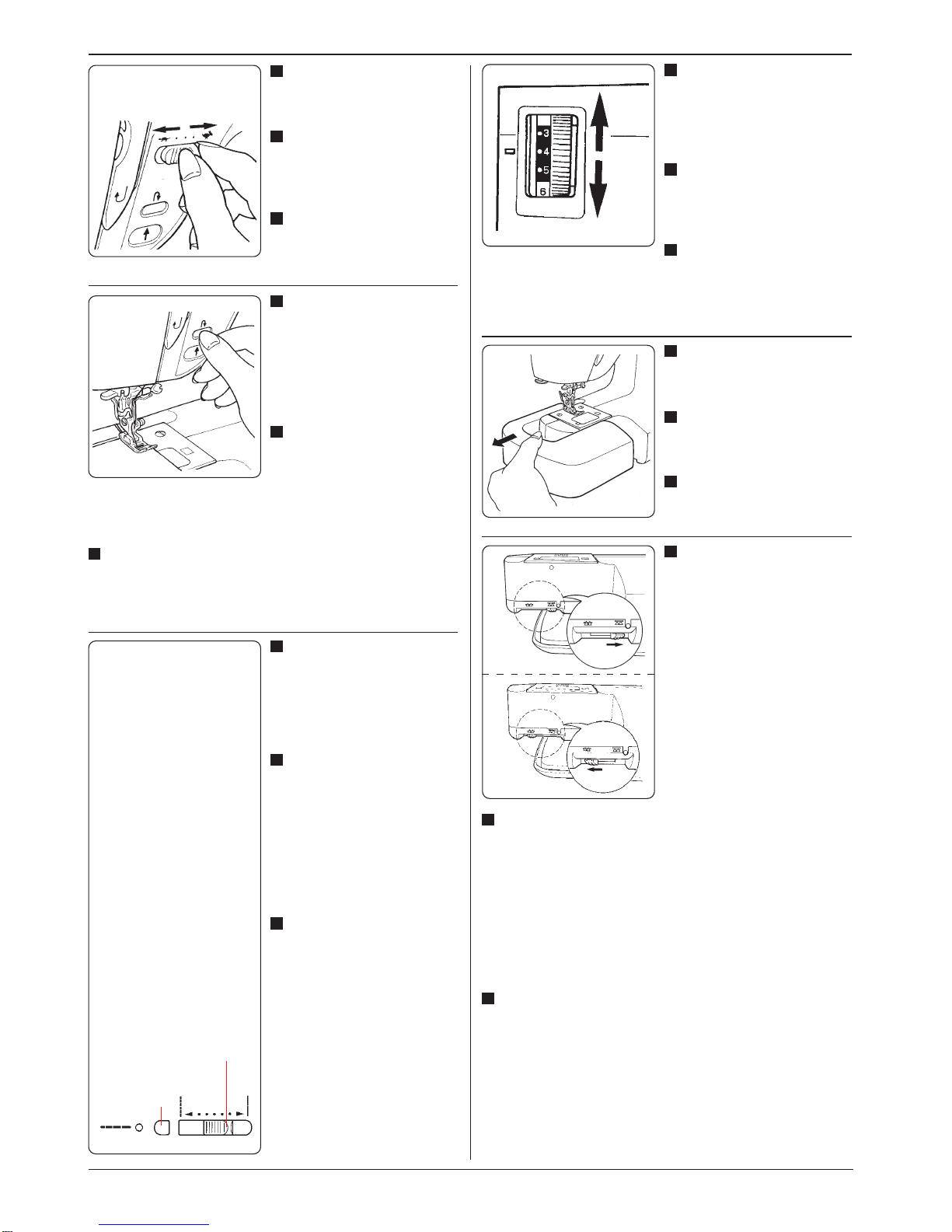 3
4
5
6