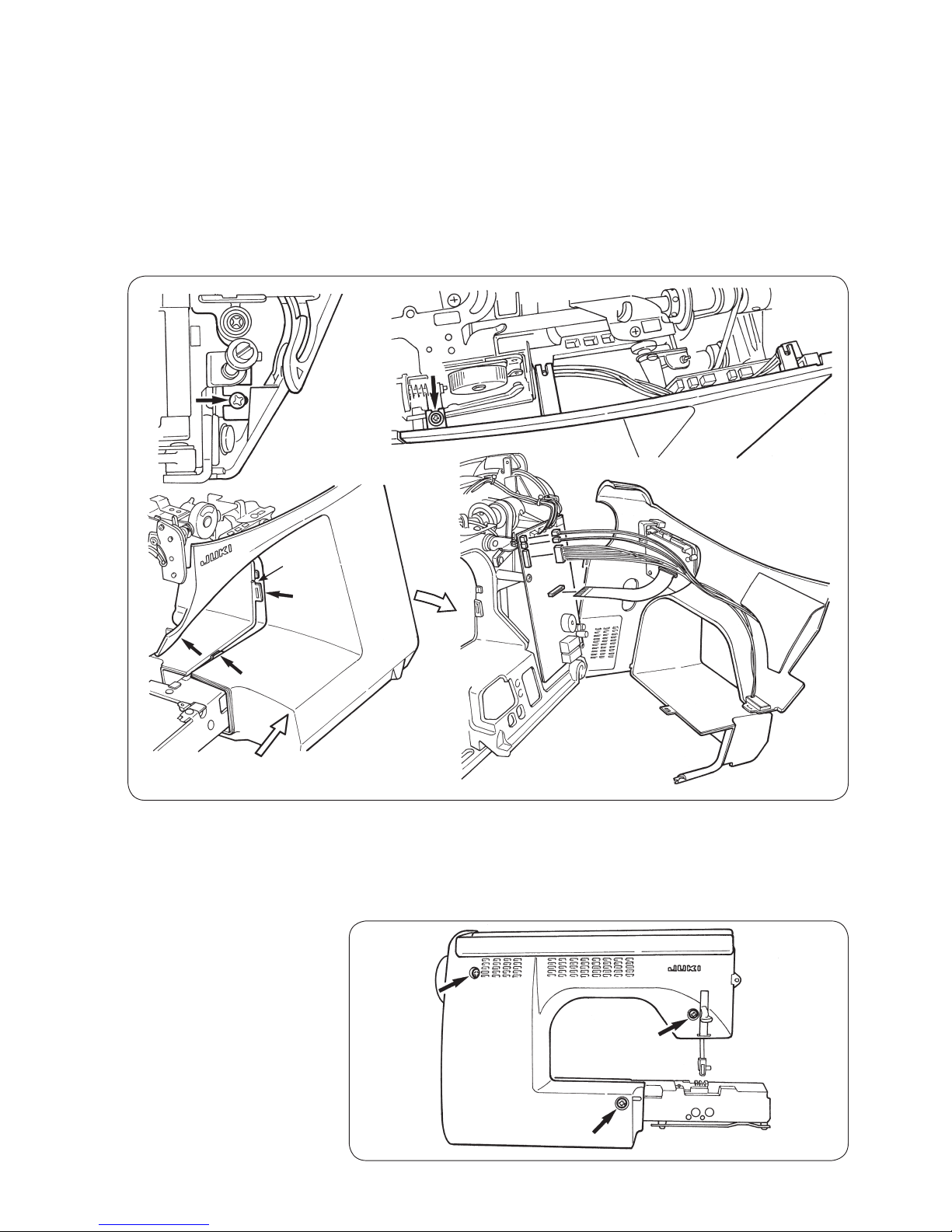 JUKI

JUKI