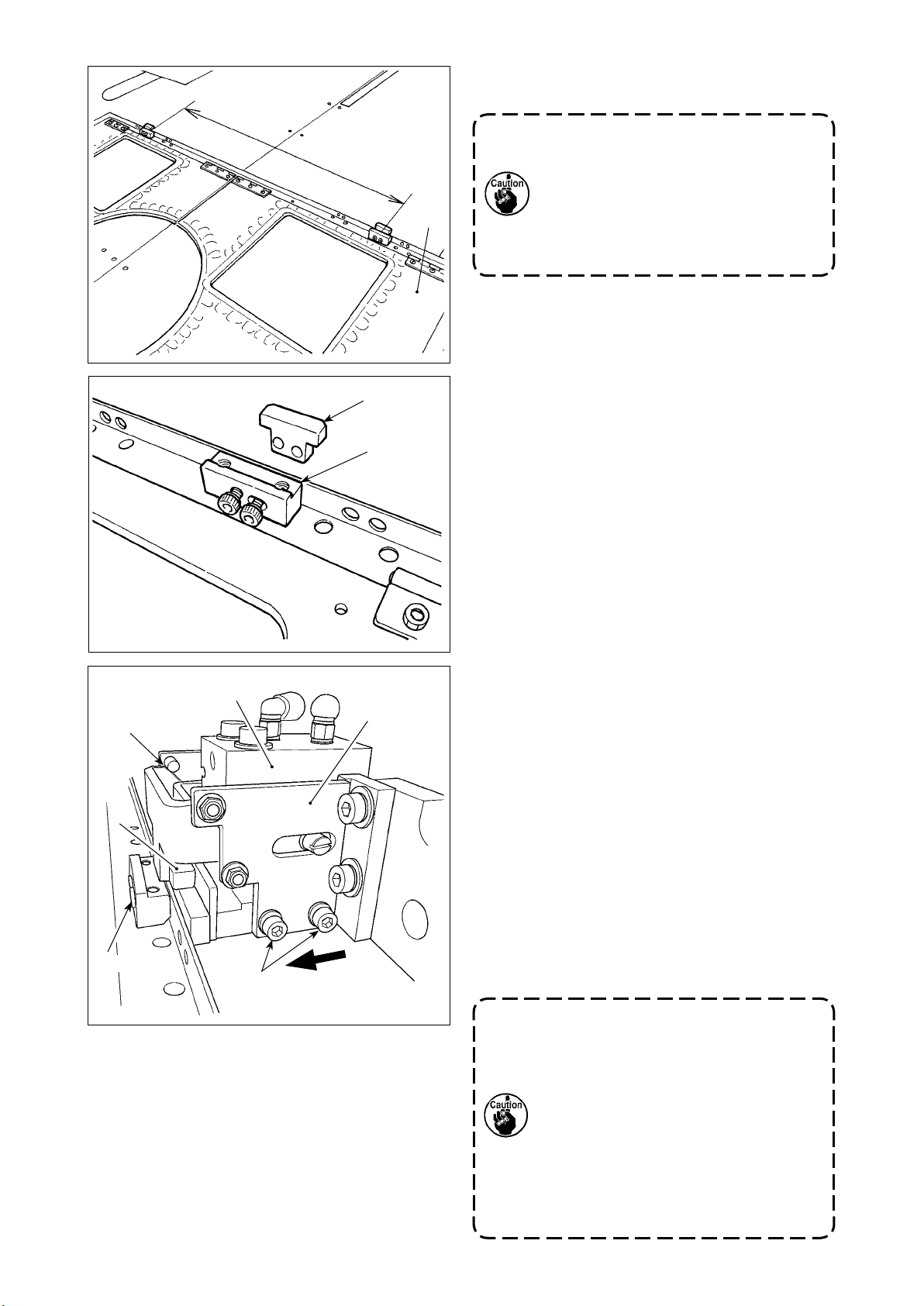 Caution

Caution