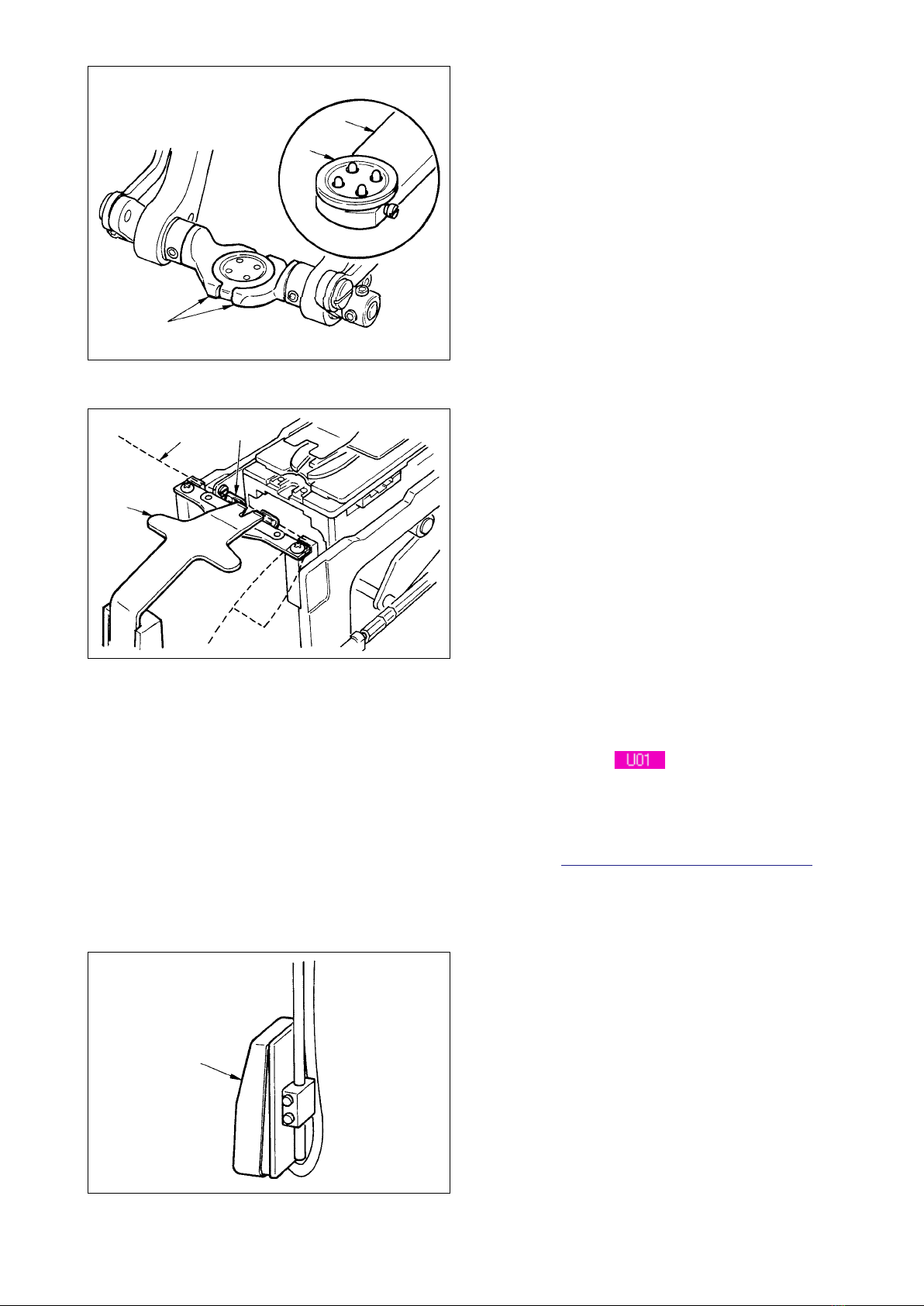 U01