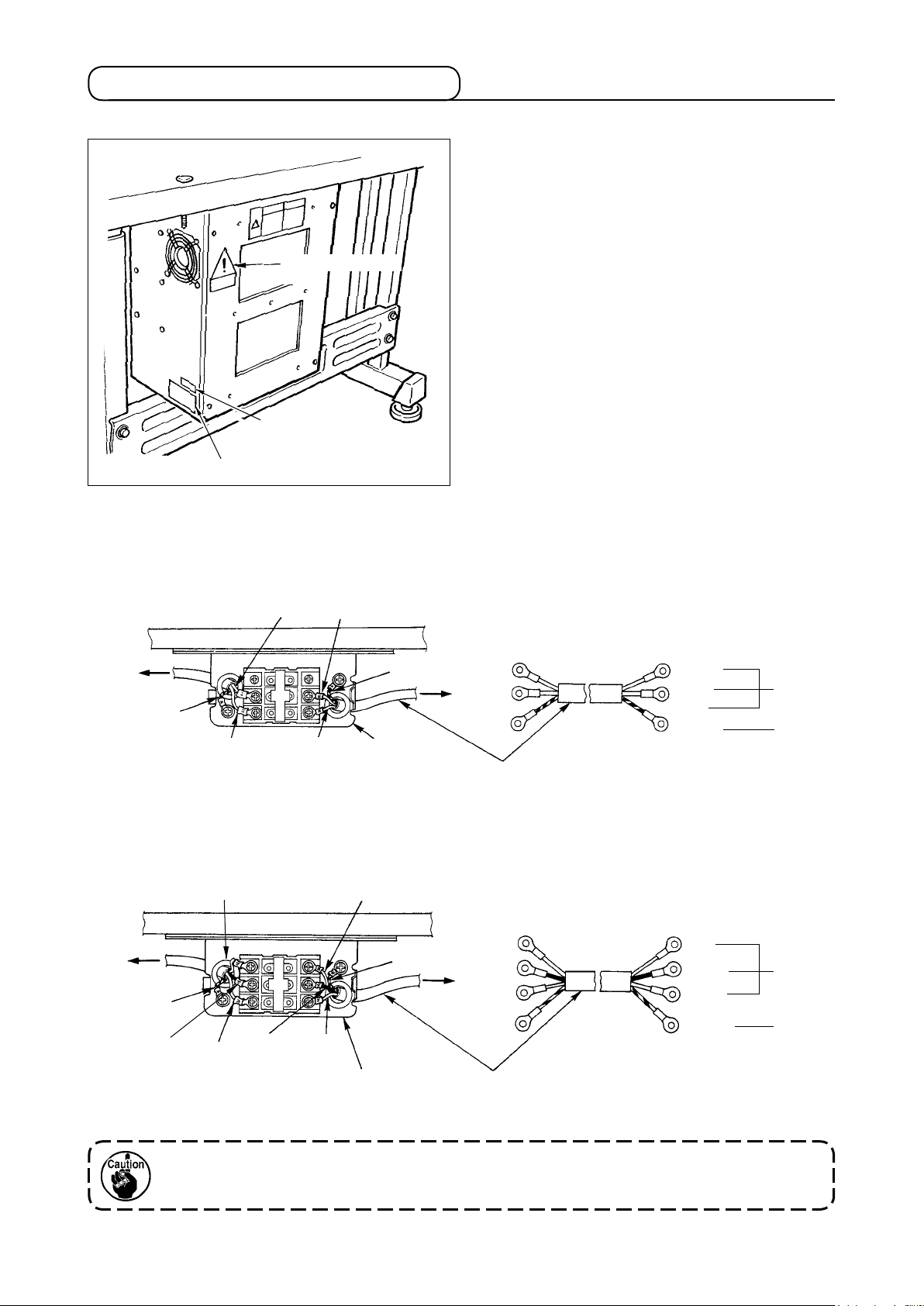 Caution