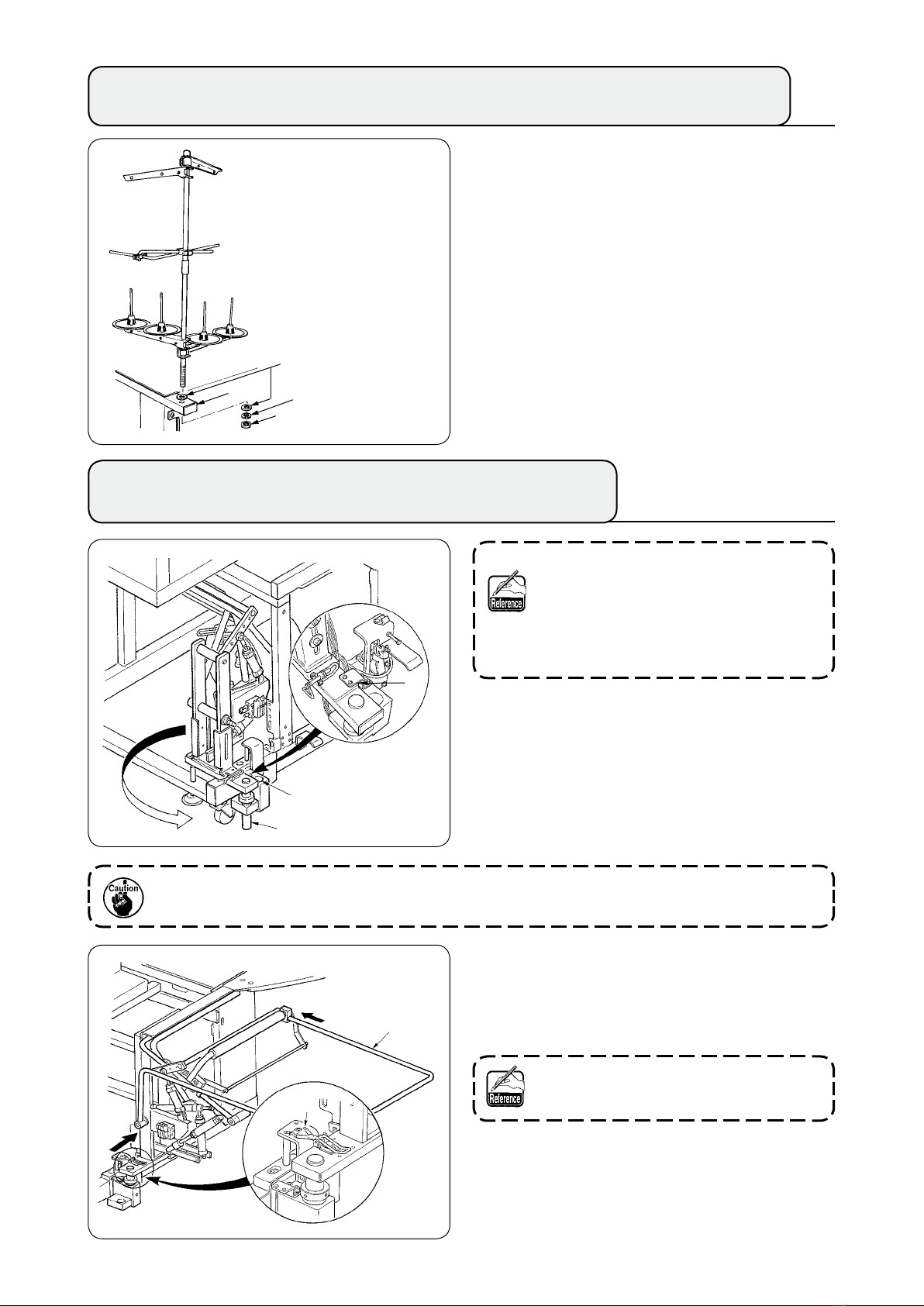 Reference

Caution

Reference