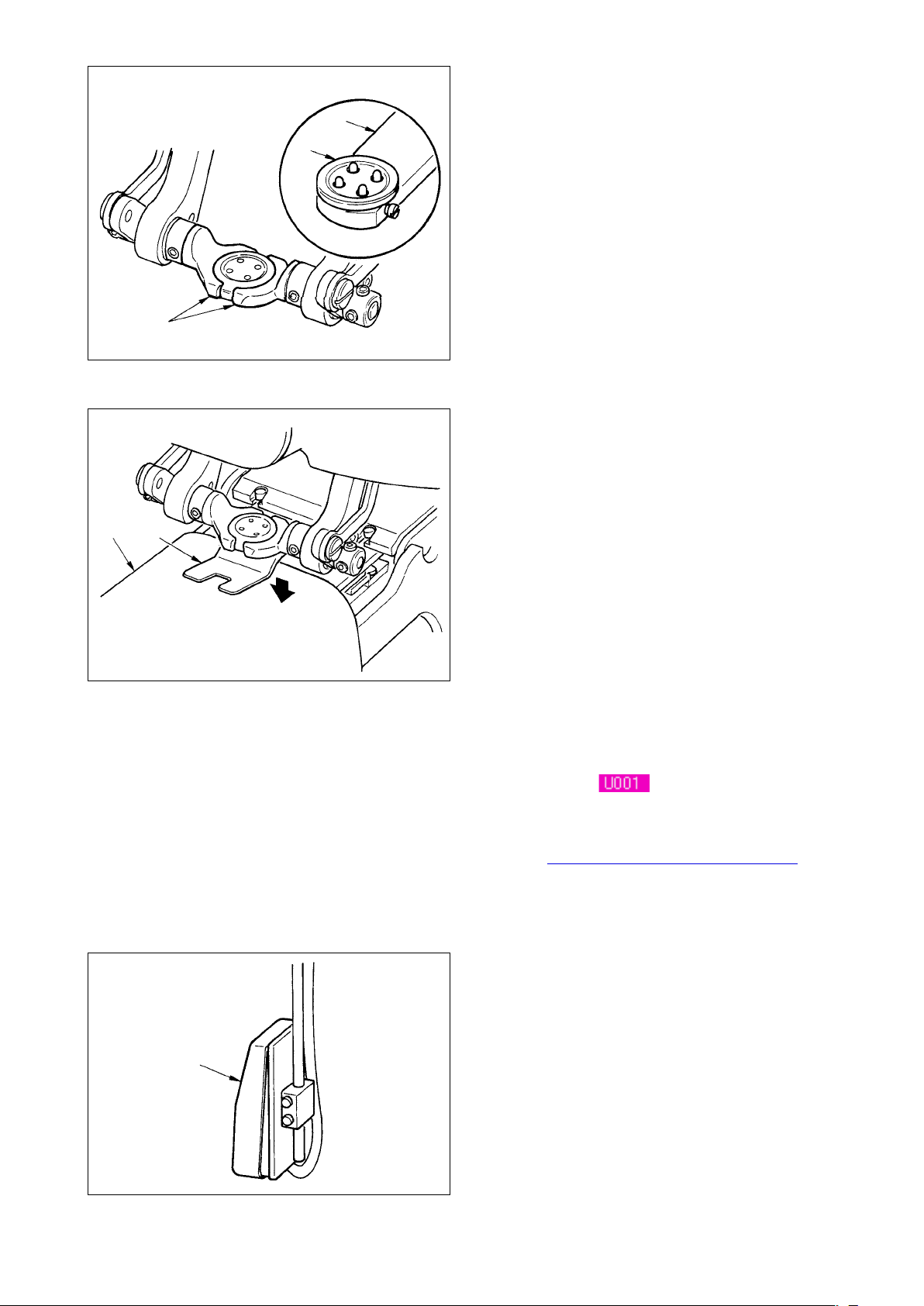 U001