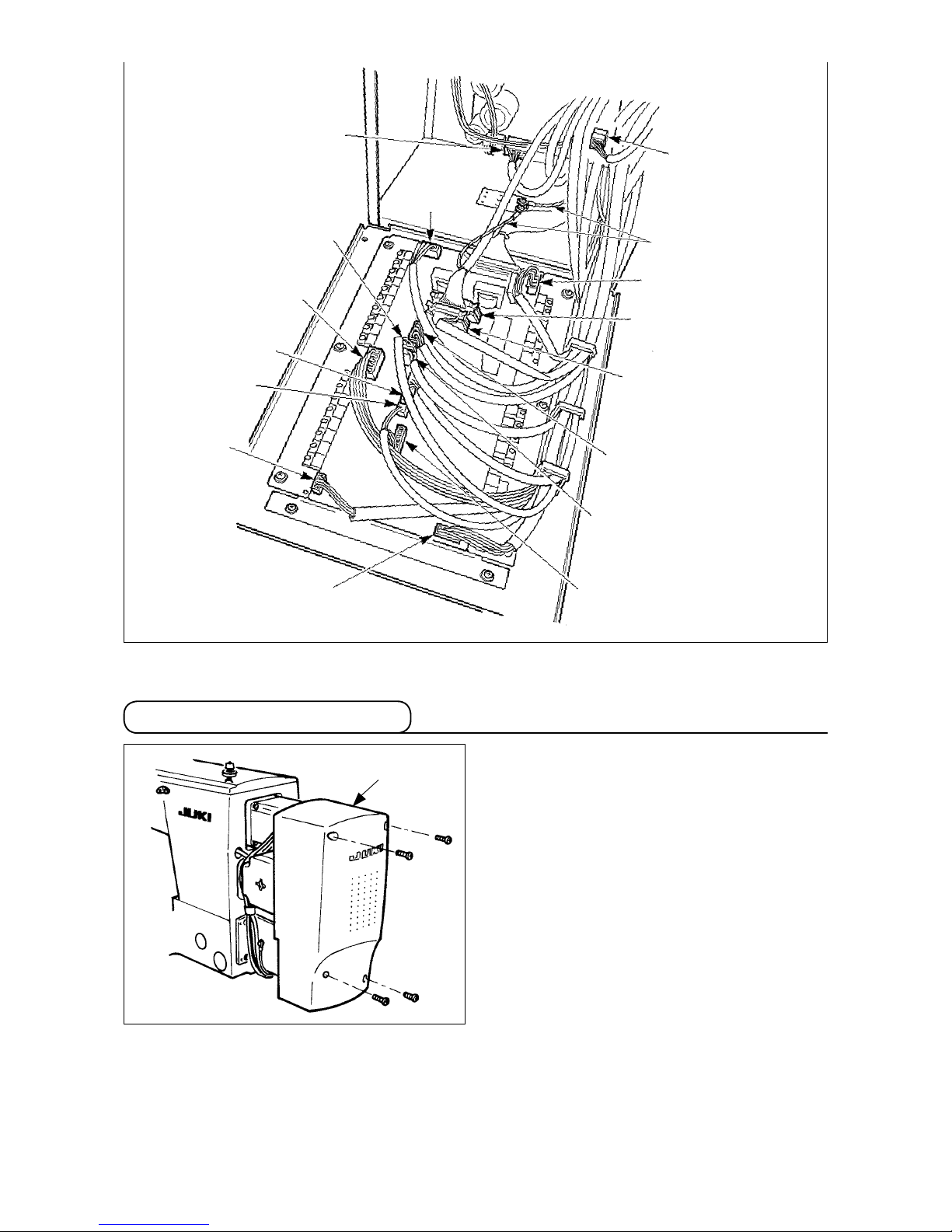 JUKI

JUKI