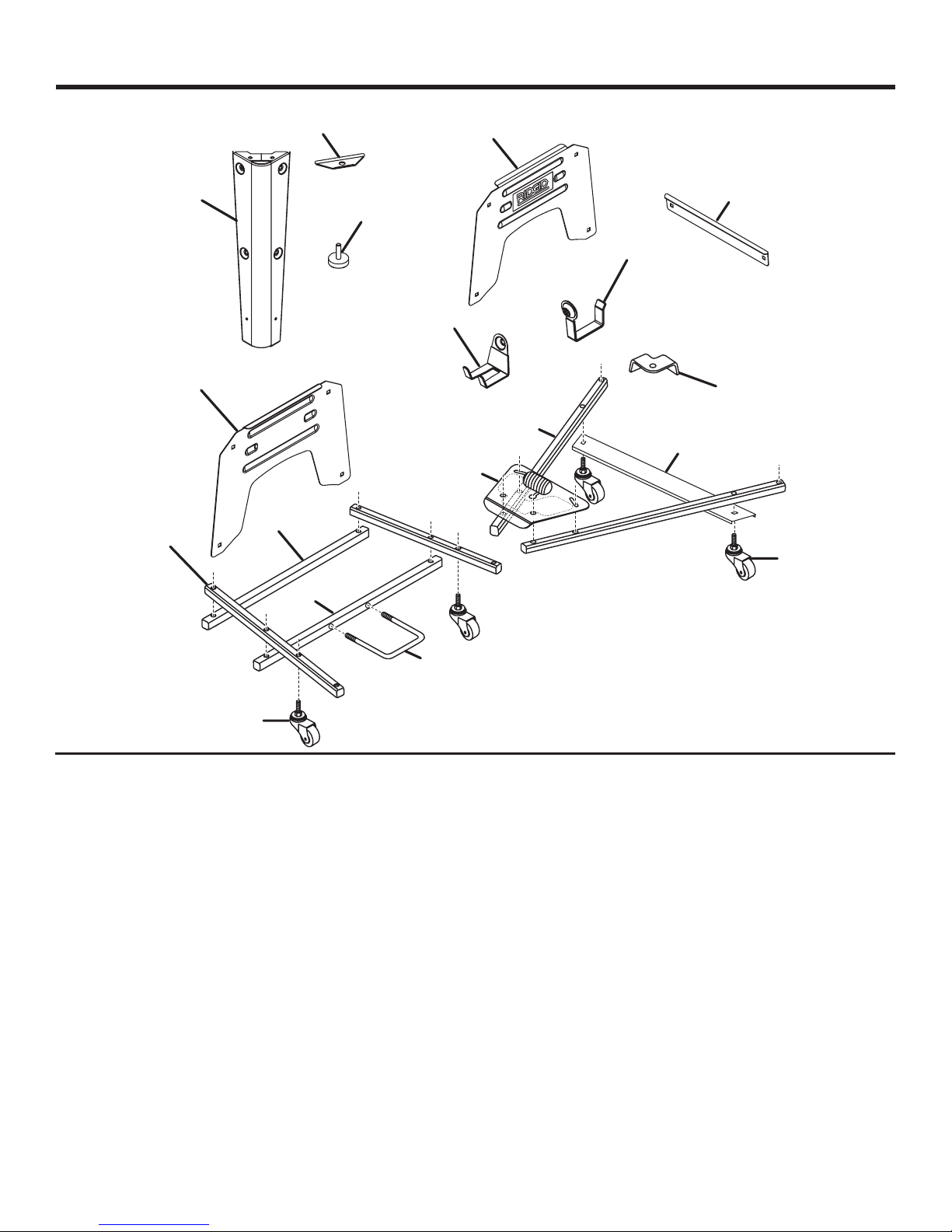 RIDGID