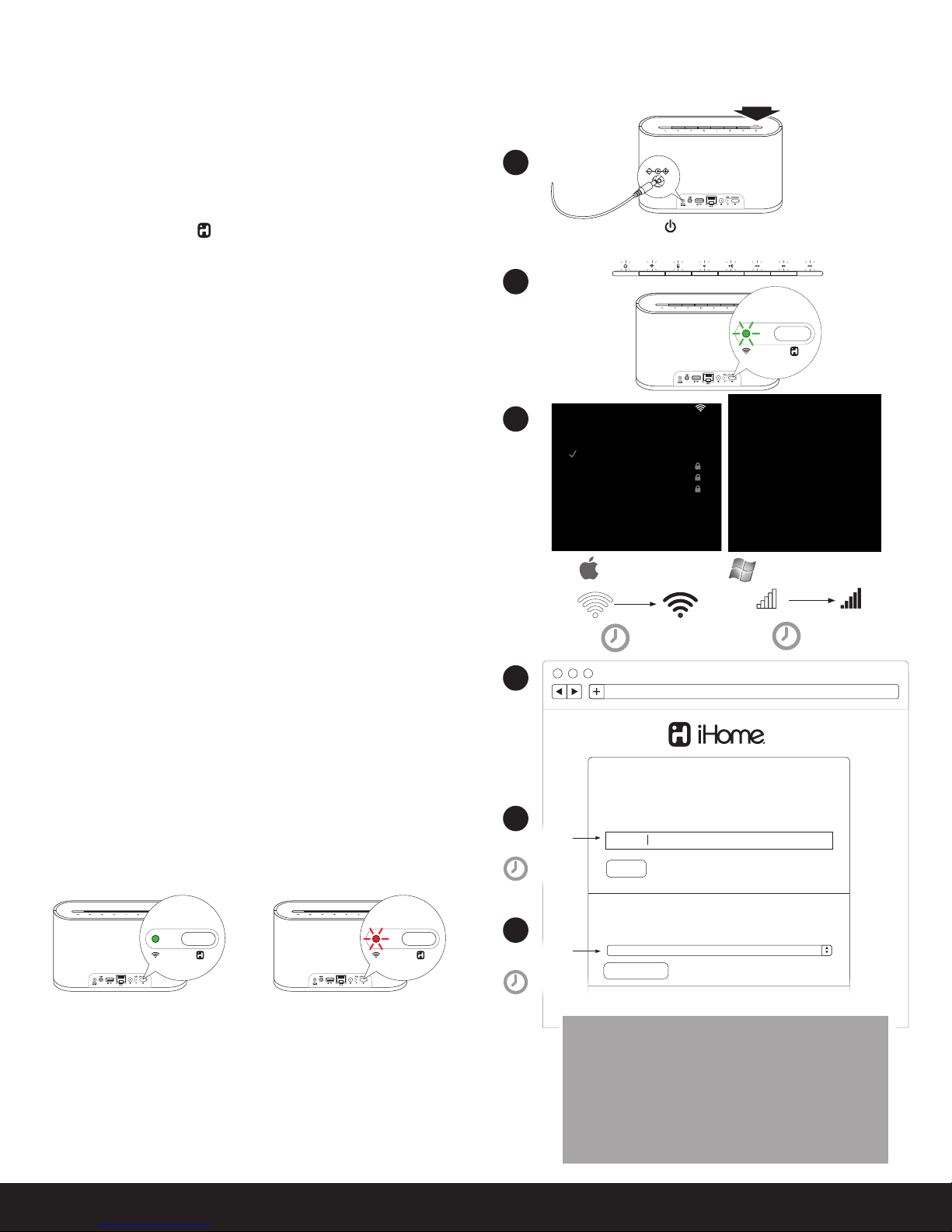 iHome