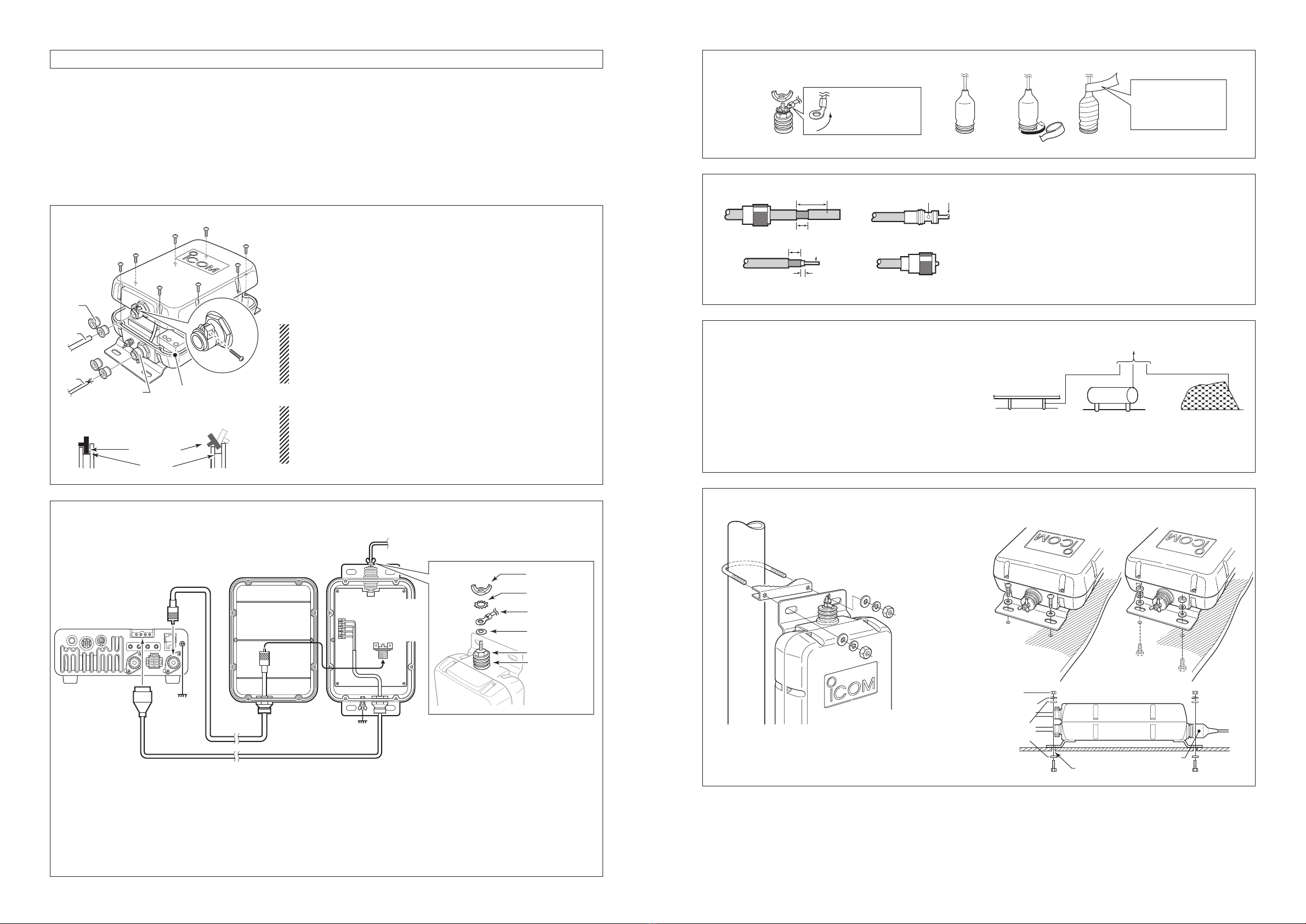 iCOM

iCOM

iCOM

iCOM